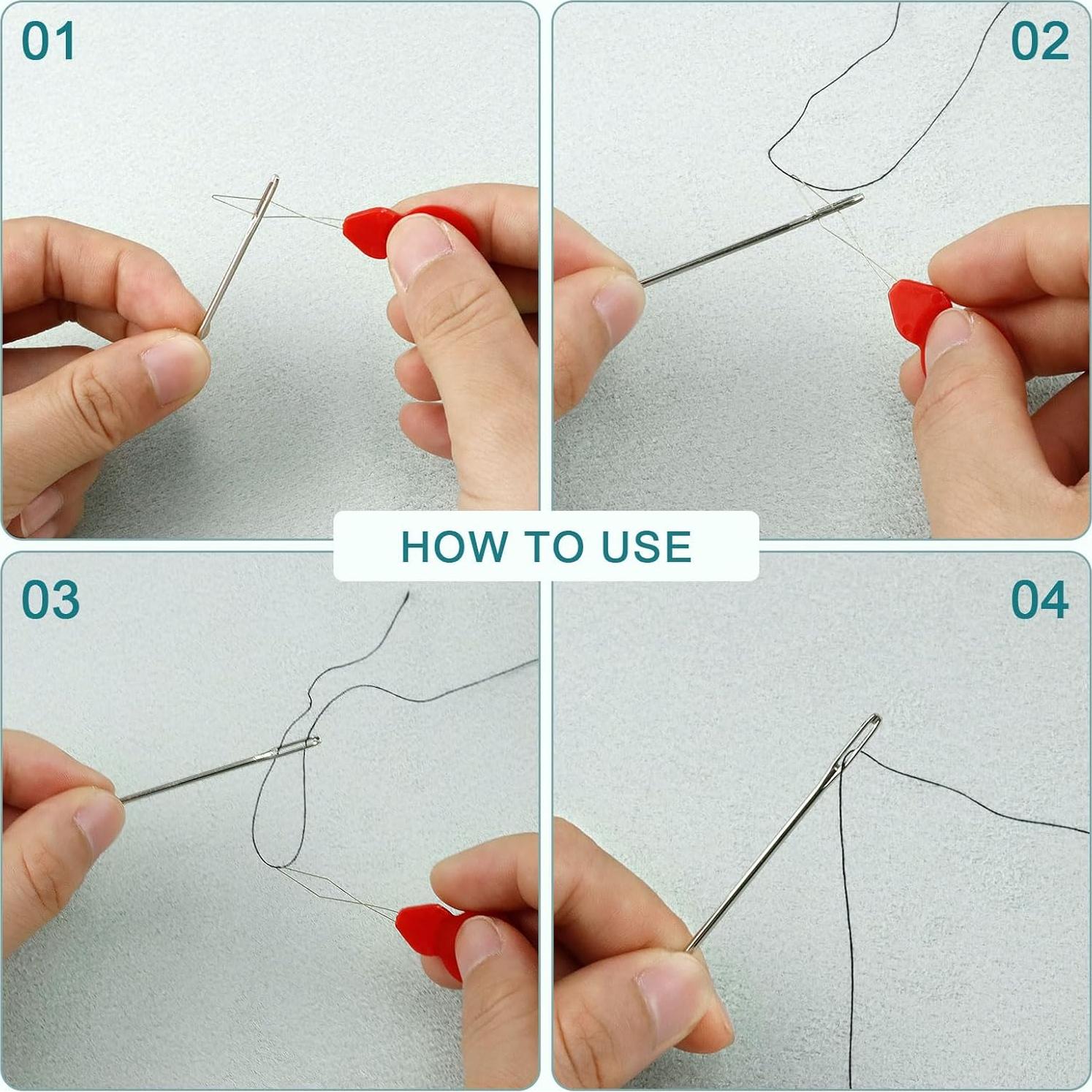 01

02

HOW TO USE

03

04