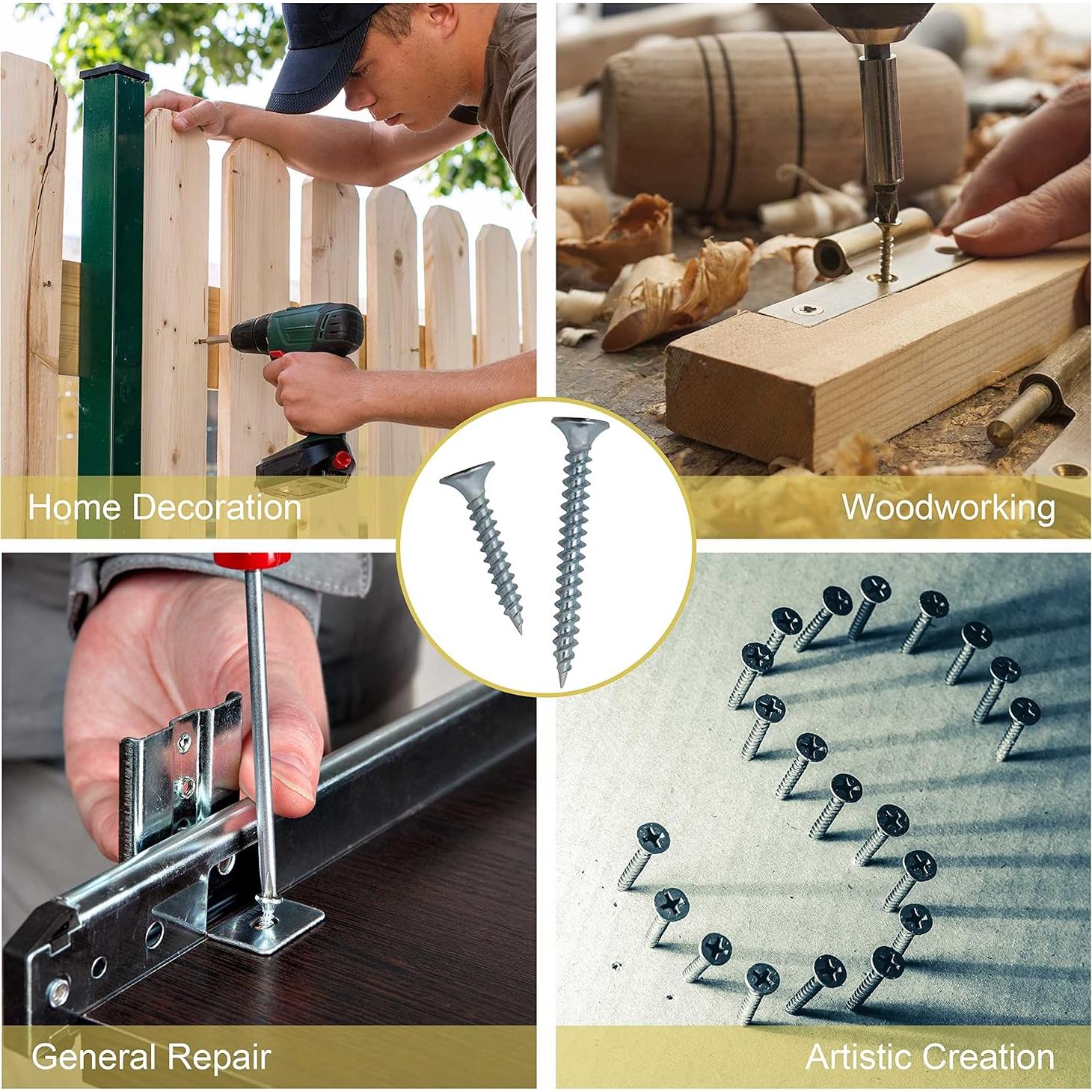 Home Decoration

Woodworking

General Repair

Artistic Creation