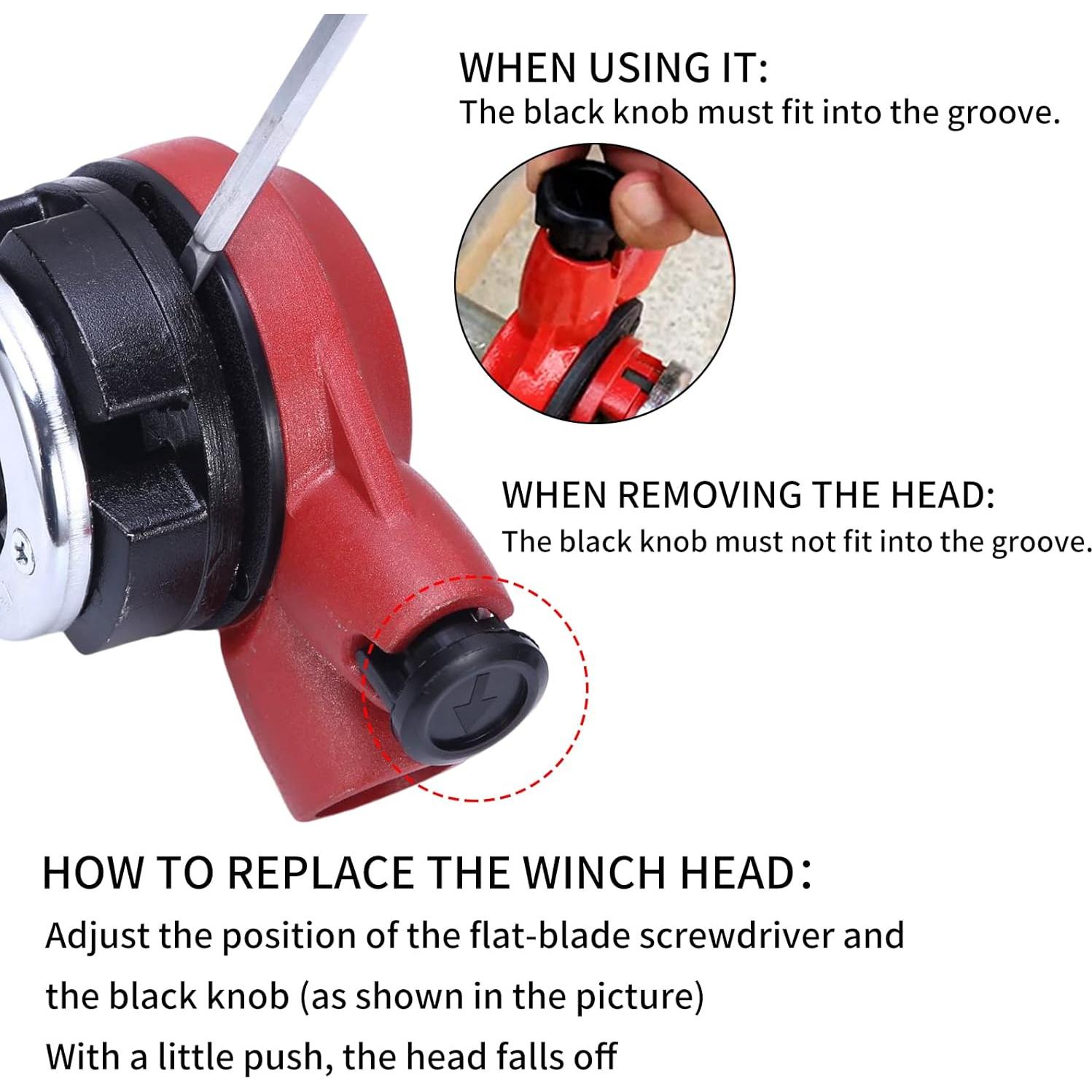 WHEN USING IT:
The black knob must fit into the groove.

WHEN REMOVING THE HEAD:
The black knob must not fit into the groove.

HOW TO REPLACE THE WINCH HEAD：
Adjust the position of the flat-blade screwdriver and the black knob (as shown in the picture)
With a little push, the head falls off