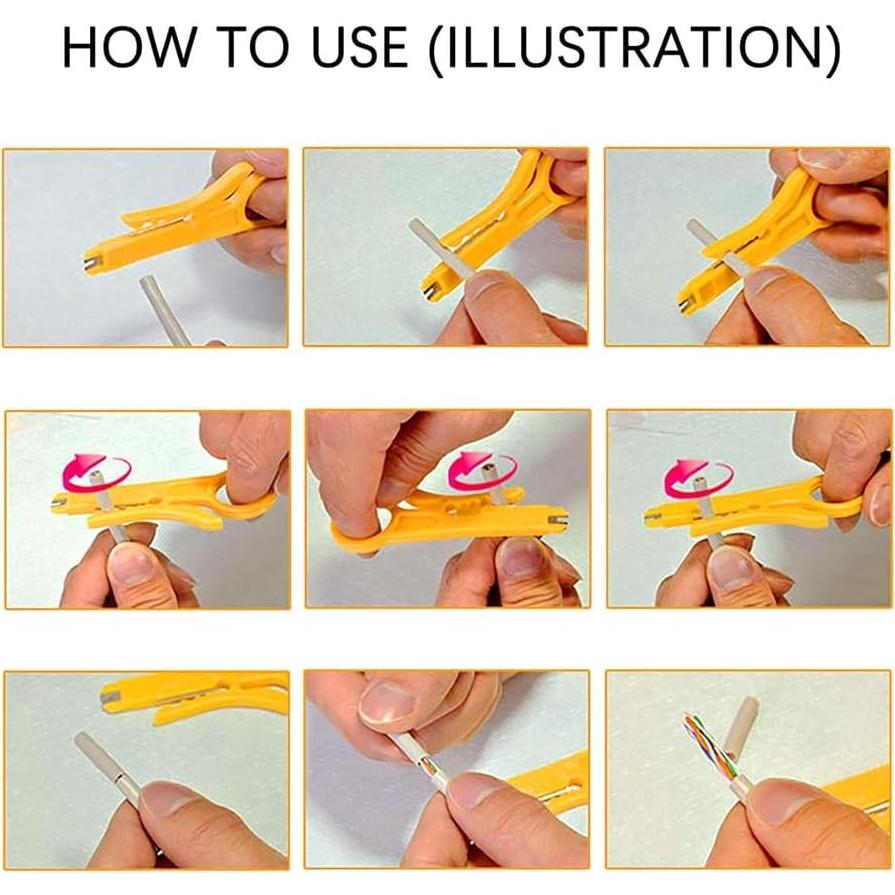 HOW TO USE (ILLUSTRATION)