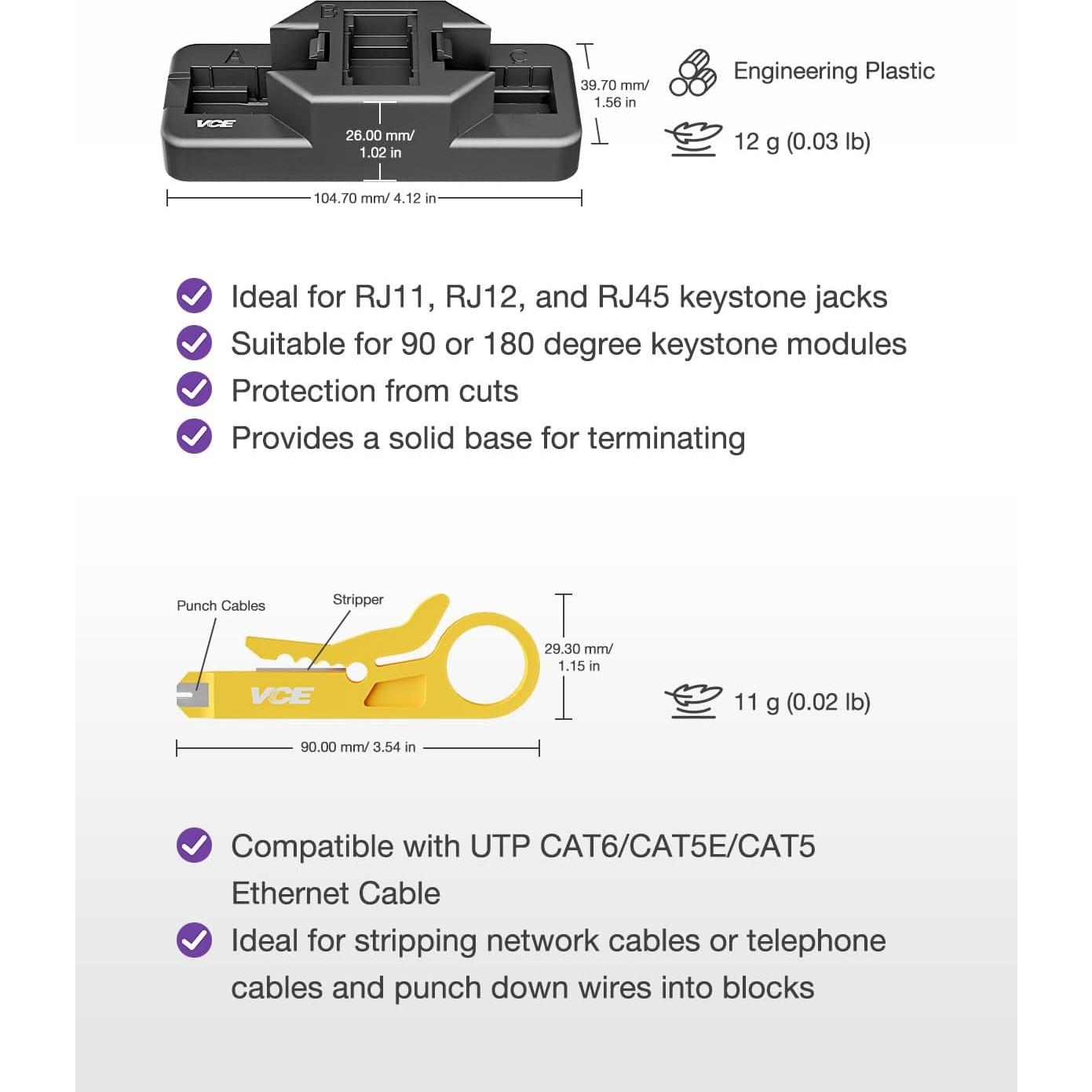 A B C

VCE

26.00 mm/ 1.02 in

39.70 mm/ 1.56 in

104.70 mm/ 4.12 in

Engineering Plastic

12 g (0.03 lb)

Ideal for RJ11, RJ12, and RJ45 keystone jacks
Suitable for 90 or 180 degree keystone modules
Protection from cuts
Provides a solid base for terminating

Punch Cables

Stripper

VCE

29.30 mm/ 1.15 in

90.00 mm/ 3.54 in

11 g (0.02 lb)

Compatible with UTP CAT6/CAT5E/CAT5 Ethernet Cable
Ideal for stripping network cables or telephone cables and punch down wires into blocks