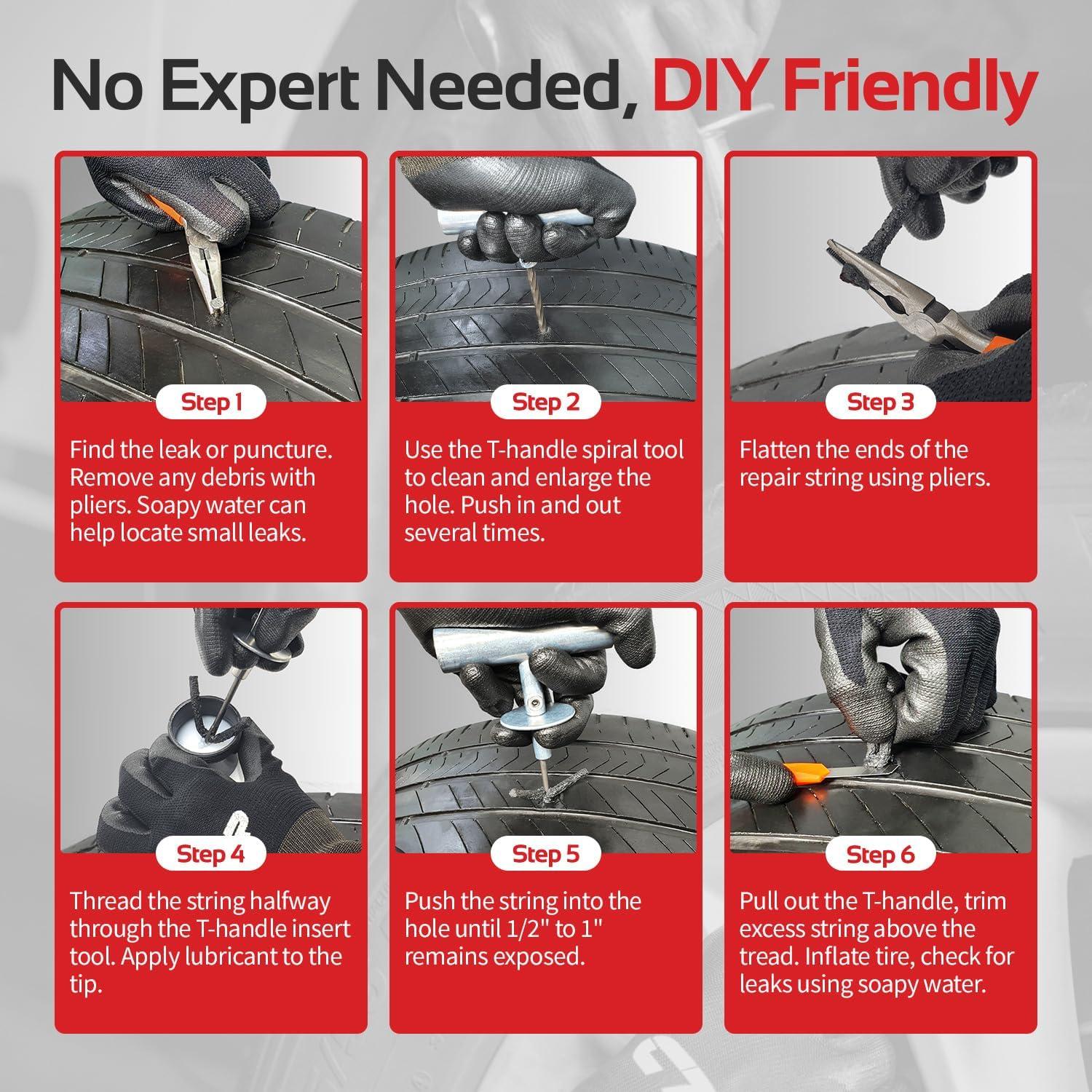 No Expert Needed, DIY Friendly

Step 1

Find the leak or puncture. Remove any debris with pliers. Soapy water can help locate small leaks.

Step 2

Use the T-handle spiral tool to clean and enlarge the hole. Push in and out several times.

Step 3

Flatten the ends of the repair string using pliers.

Step 4

Thread the string halfway through the T-handle insert tool. Apply lubricant to the tip.

Step 5

Push the string into the hole until 1/2" to 1" remains exposed.

Step 6

Pull out the T-handle, trim excess string above the tread. Inflate tire, check for leaks using soapy water.