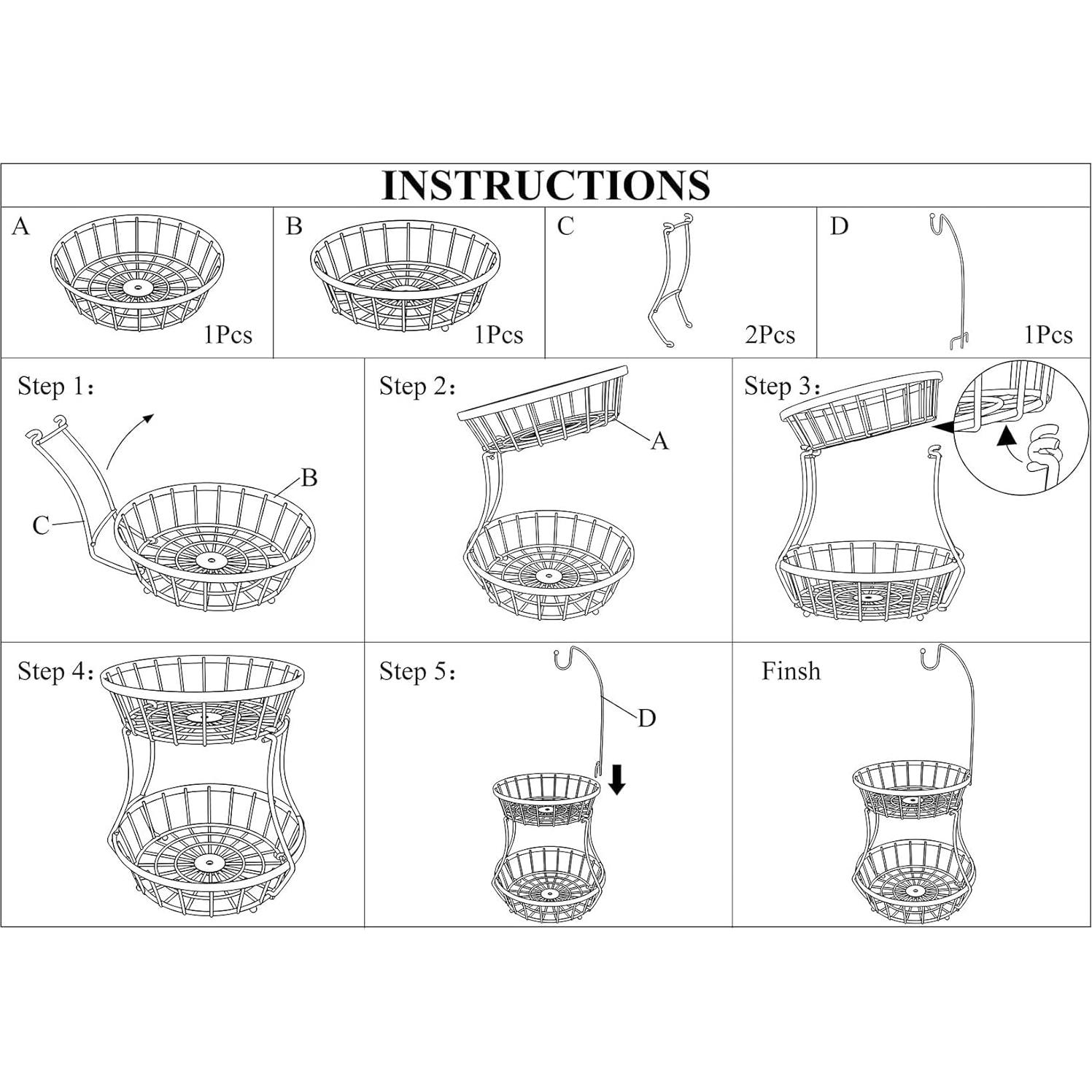 INSTRUCTIONS

A 1Pcs

B 1Pcs

C 2Pcs

D 1Pcs

Step 1：
C
B

Step 2：
A

Step 3：

Step 4：

Step 5：
D

Finsh