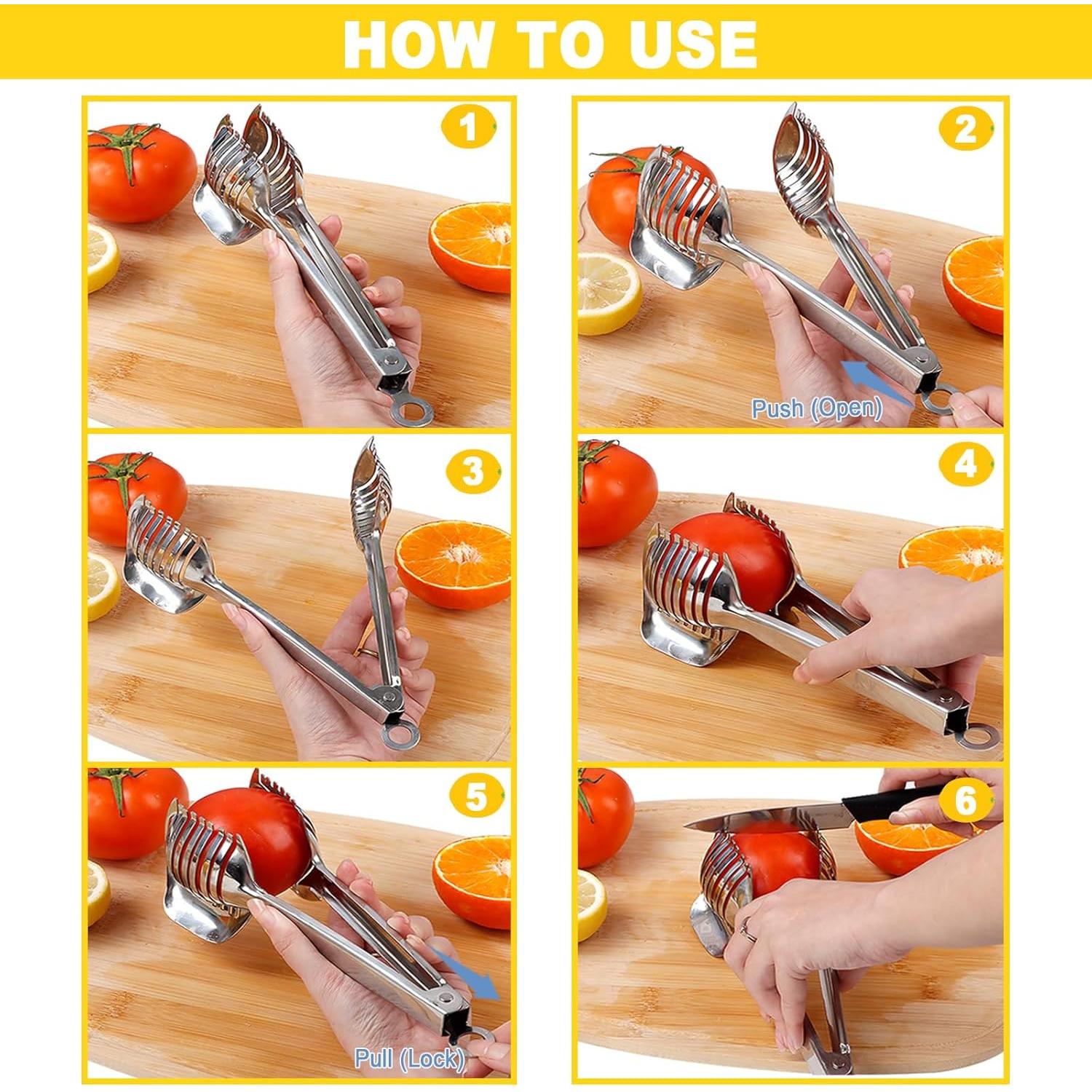 HOW TO USE

1

2

Push (Open)

3

4

5

Pull (Lock)

6