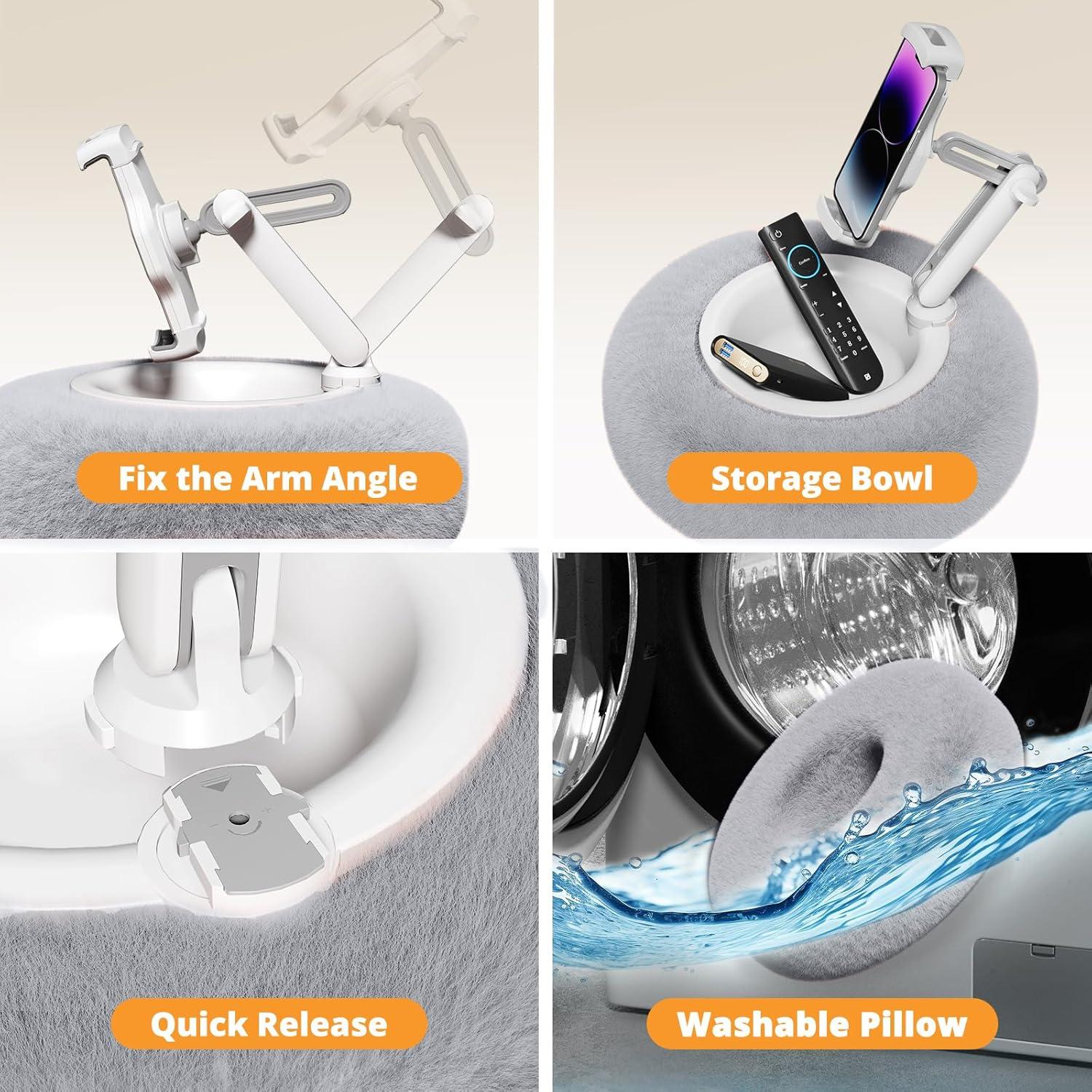 Fix the Arm Angle

Storage Bowl

Quick Release

Washable Pillow