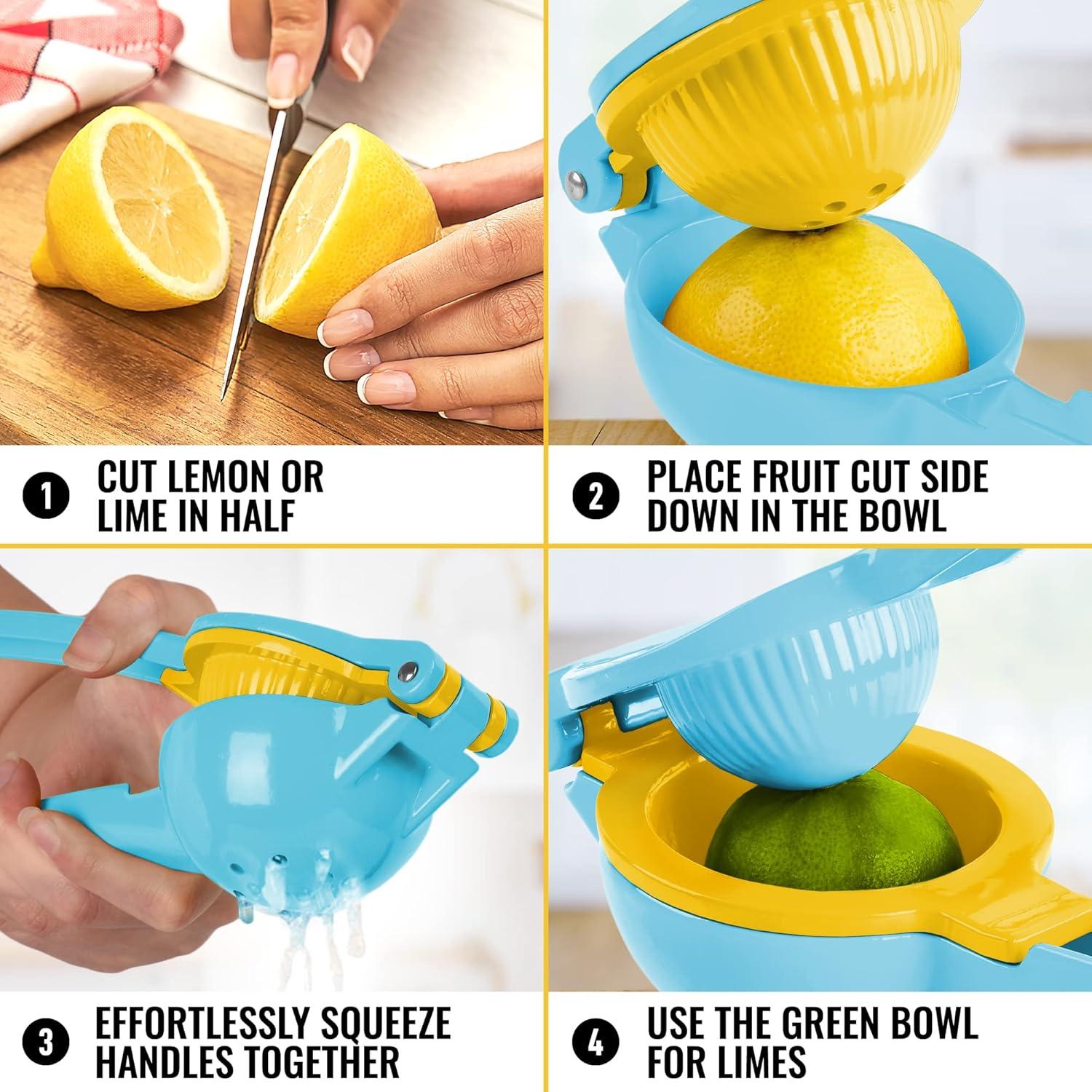 1 CUT LEMON OR LIME IN HALF

2 PLACE FRUIT CUT SIDE DOWN IN THE BOWL

3 EFFORTLESSLY SQUEEZE HANDLES TOGETHER

4 USE THE GREEN BOWL FOR LIMES