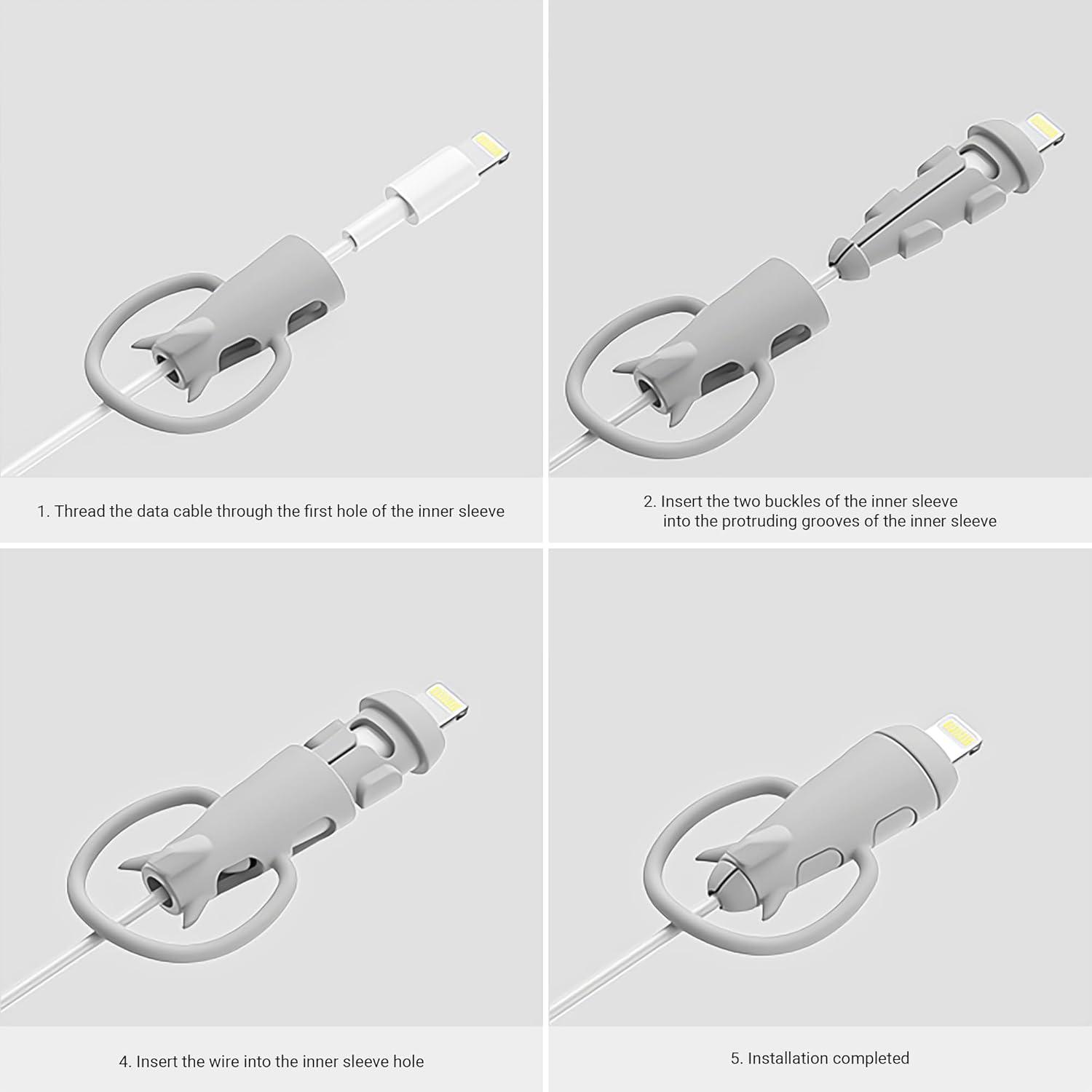 1. Thread the data cable through the first hole of the inner sleeve

2. Insert the two buckles of the inner sleeve into the protruding grooves of the inner sleeve

4. Insert the wire into the inner sleeve hole

5. Installation completed