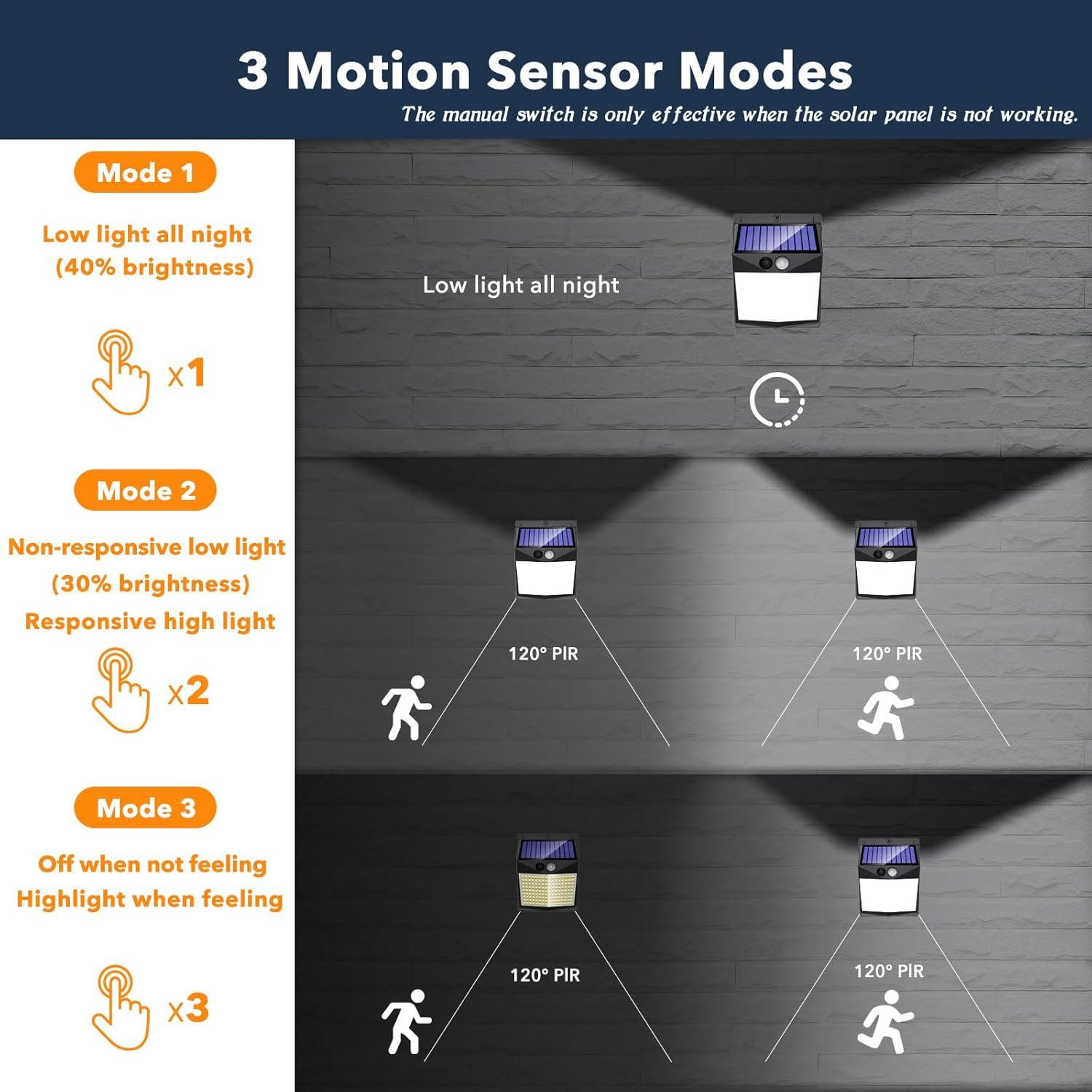 3 Motion Sensor Modes

The manual switch is only effective when the solar panel is not working.

Mode 1

Low light all night (40% brightness)

x1

Low light all night

Mode 2

Non-responsive low light (30% brightness) Responsive high light

x2

120° PIR

120° PIR

Mode 3

Off when not feeling Highlight when feeling

x3

120° PIR

120° PIR