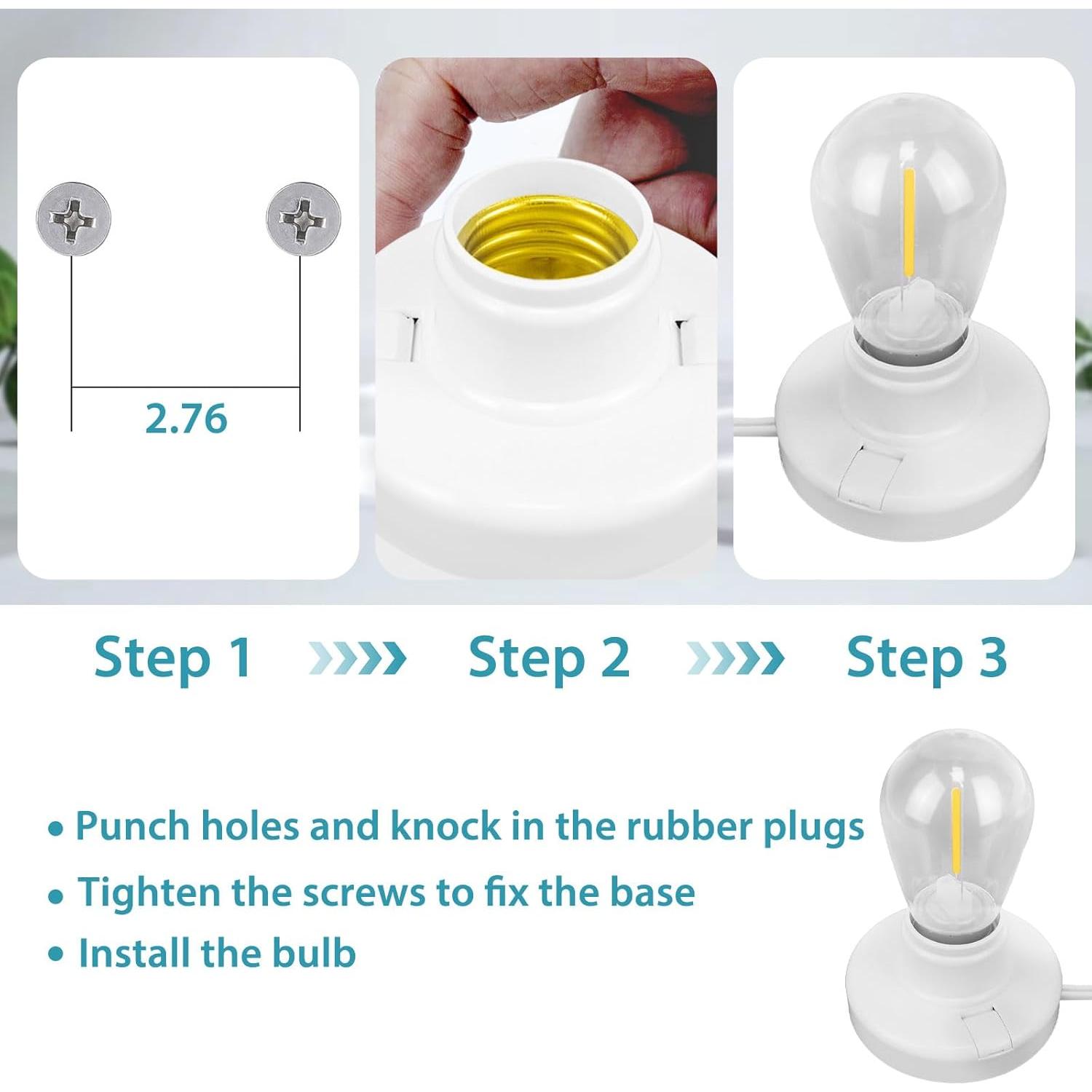 2.76

Step 1 Step 2 Step 3

• Punch holes and knock in the rubber plugs
• Tighten the screws to fix the base
• Install the bulb