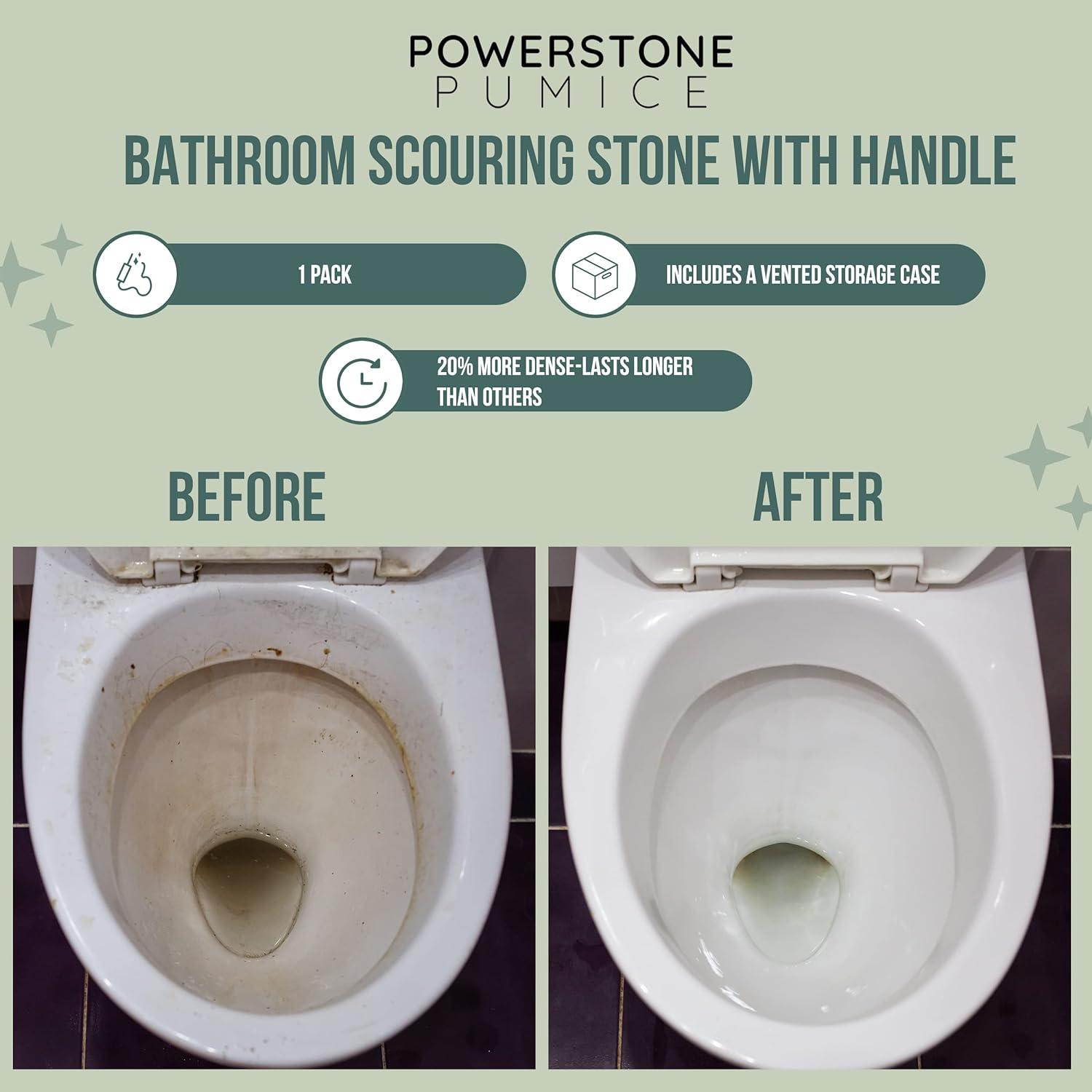 POWERSTONE
PUMICE

BATHROOM SCOURING STONE WITH HANDLE

1 PACK

INCLUDES A VENTED STORAGE CASE

20% MORE DENSE-LASTS LONGER THAN OTHERS

BEFORE

AFTER