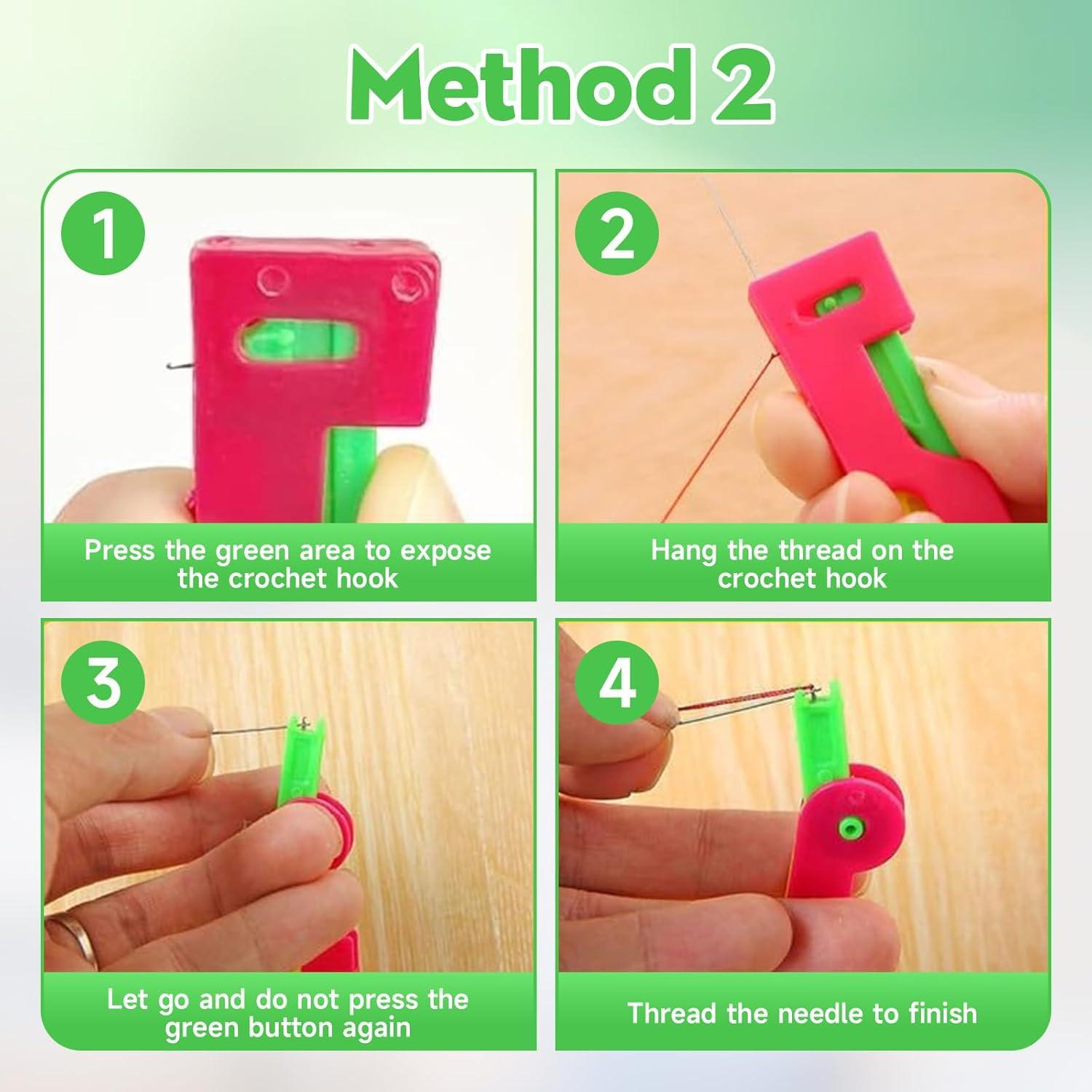 Method 2

1

Press the green area to expose the crochet hook

2

Hang the thread on the crochet hook

3

Let go and do not press the green button again

4

Thread the needle to finish