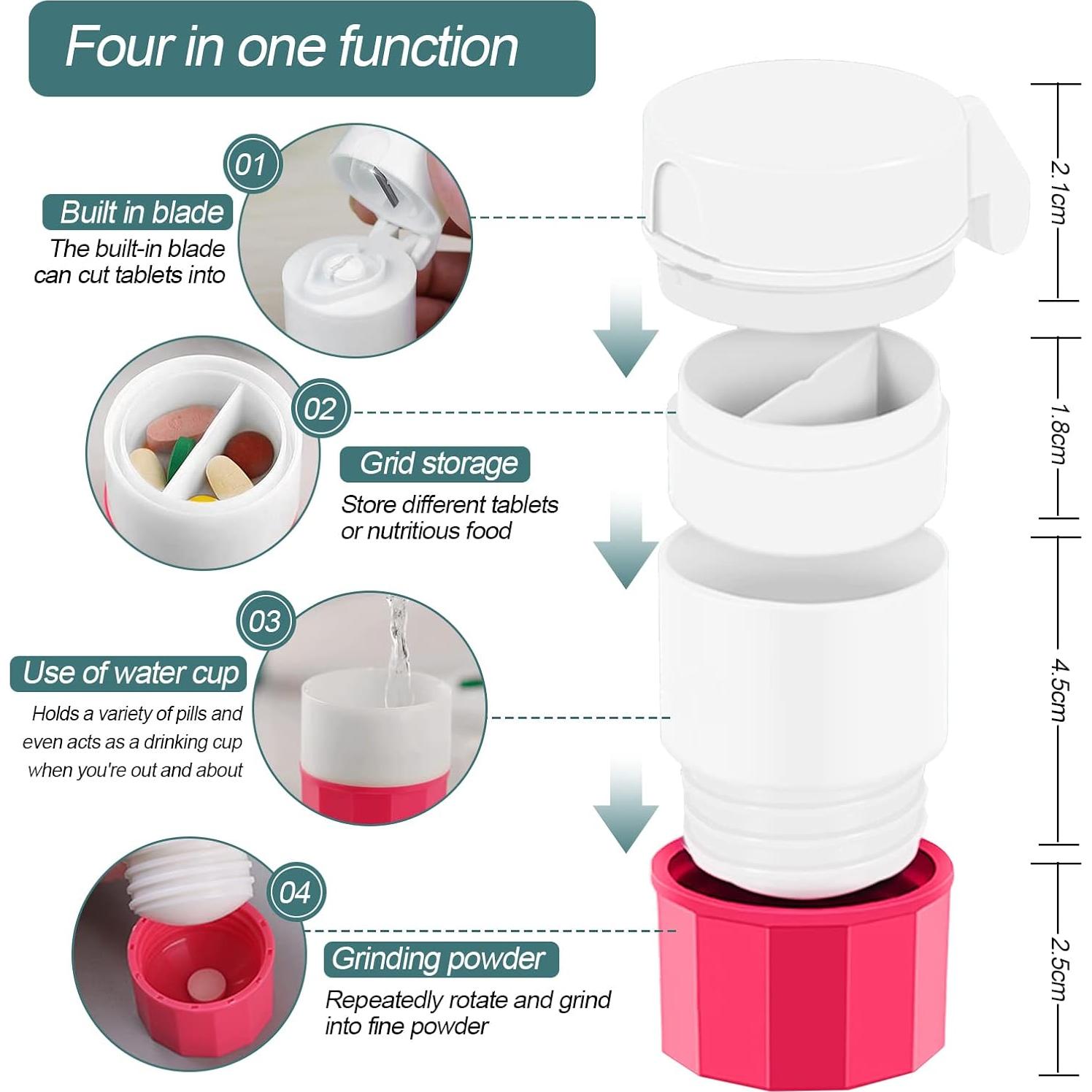 Four in one function

01

Built in blade

The built-in blade can cut tablets into

02

Grid storage

Store different tablets or nutritious food

03

Use of water cup

Holds a variety of pills and even acts as a drinking cup when you're out and about

04

Grinding powder

Repeatedly rotate and grind into fine powder

2.1cm

1.8cm

4.5cm

2.5cm