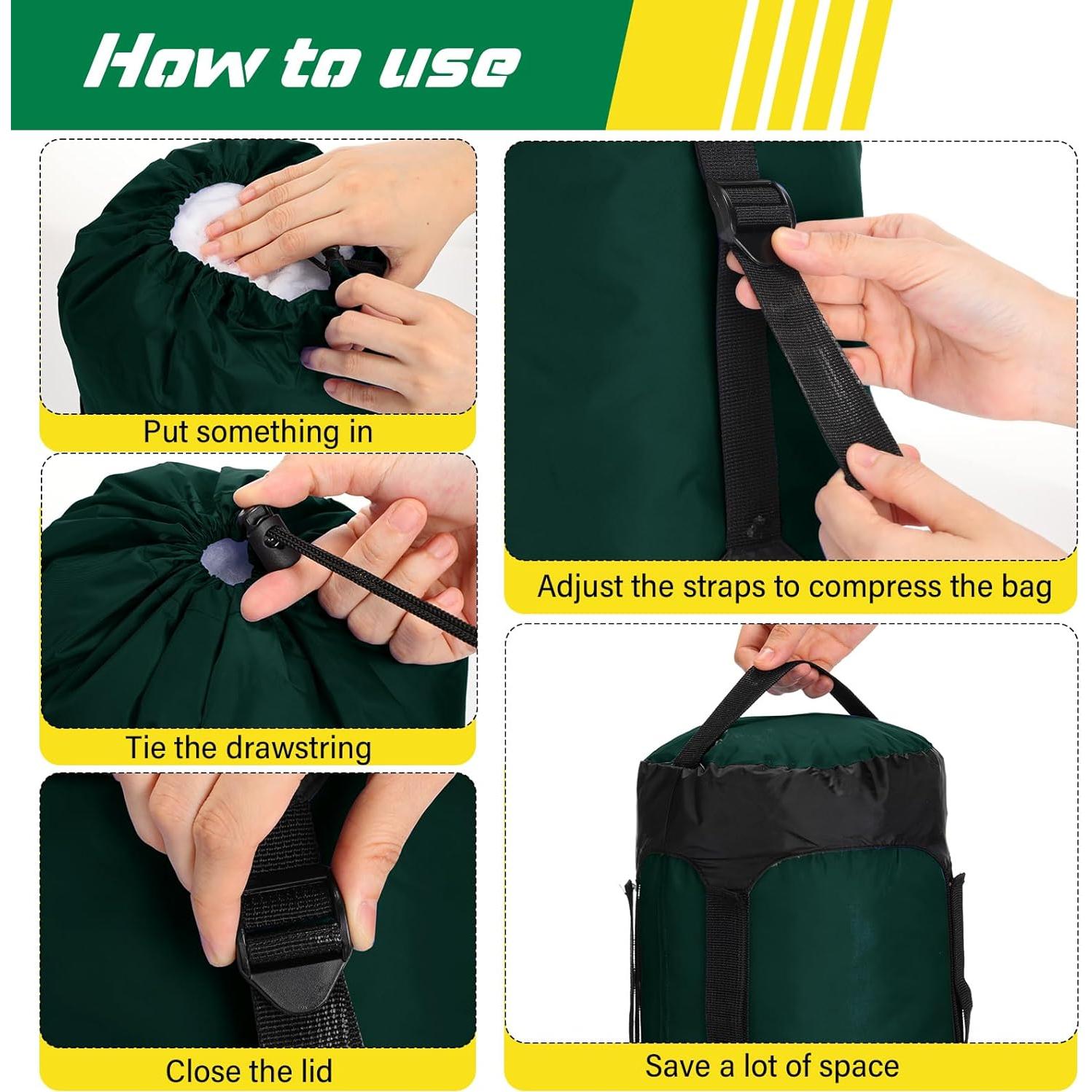 How to use

Put something in

Tie the drawstring

Close the lid

Adjust the straps to compress the bag

Save a lot of space