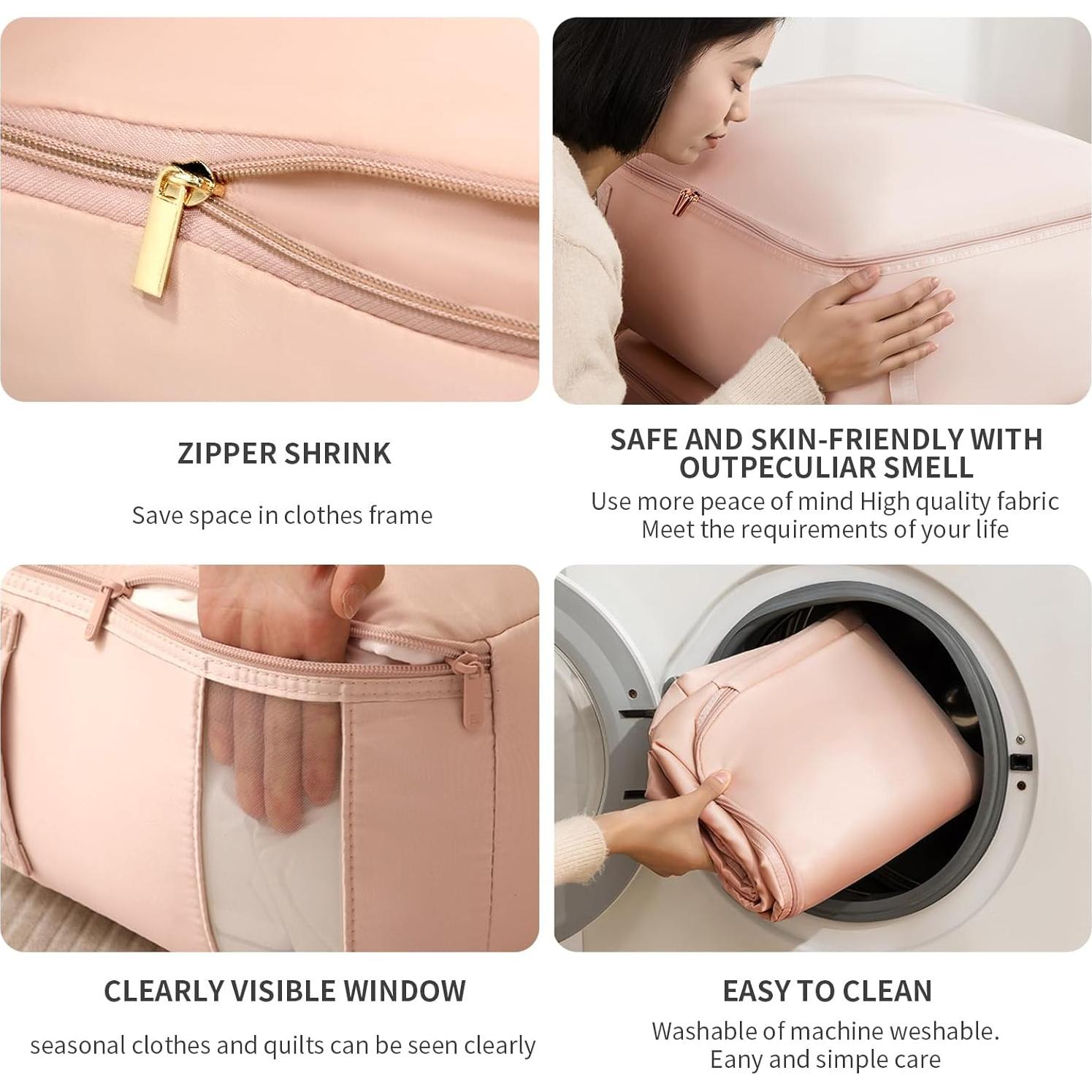 ZIPPER SHRINK

Save space in clothes frame

SAFE AND SKIN-FRIENDLY WITH OUTPECULIAR SMELL

Use more peace of mind High quality fabric Meet the requirements of your life

CLEARLY VISIBLE WINDOW

seasonal clothes and quilts can be seen clearly

EASY TO CLEAN

Washable of machine weshable. Eany and simple care