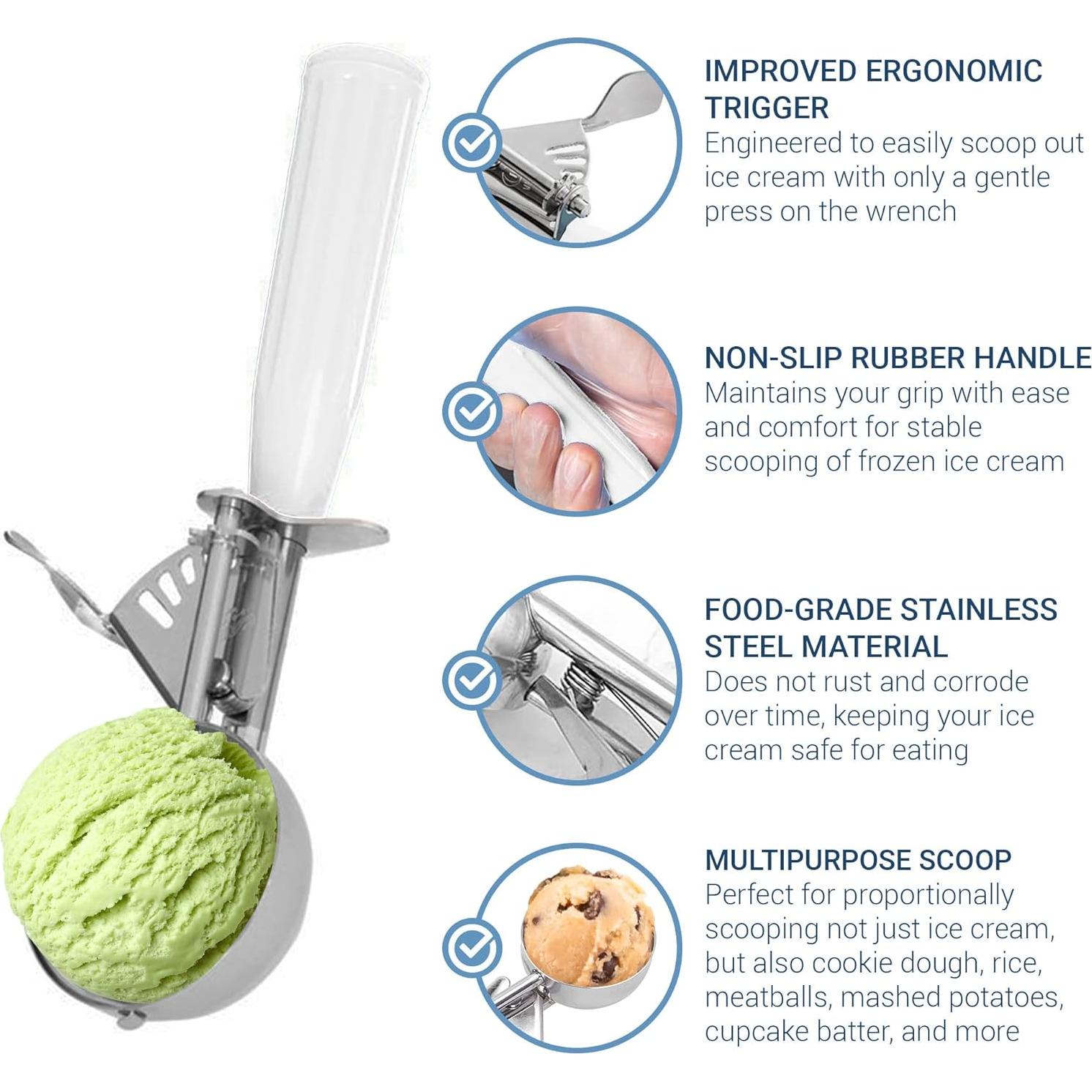 IMPROVED ERGONOMIC TRIGGER
Engineered to easily scoop out ice cream with only a gentle press on the wrench

NON-SLIP RUBBER HANDLE
Maintains your grip with ease and comfort for stable scooping of frozen ice cream

FOOD-GRADE STAINLESS STEEL MATERIAL
Does not rust and corrode over time, keeping your ice cream safe for eating

MULTIPURPOSE SCOOP
Perfect for proportionally scooping not just ice cream, but also cookie dough, rice, meatballs, mashed potatoes, cupcake batter, and more