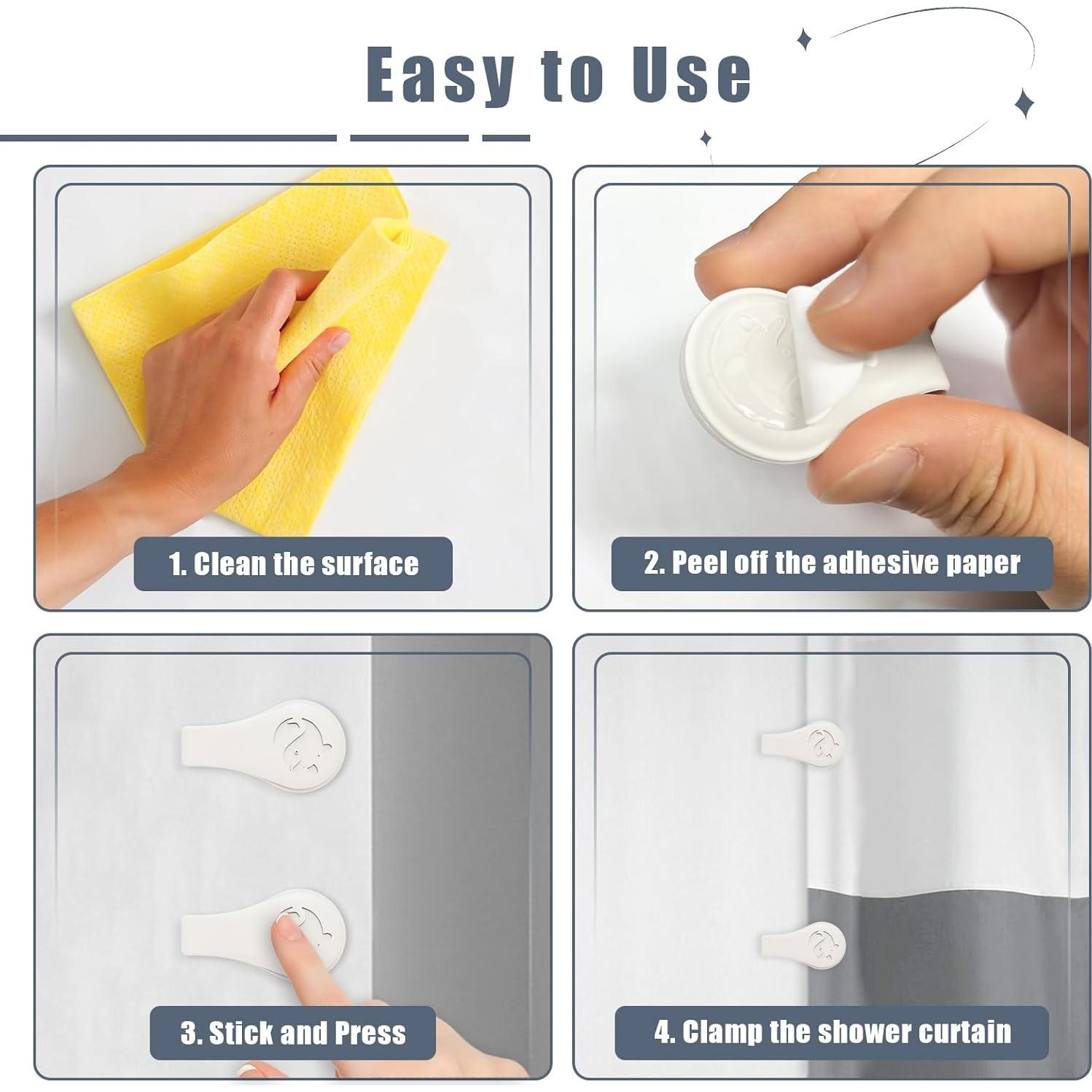 Easy to Use

1. Clean the surface

2. Peel off the adhesive paper

3. Stick and Press

4. Clamp the shower curtain