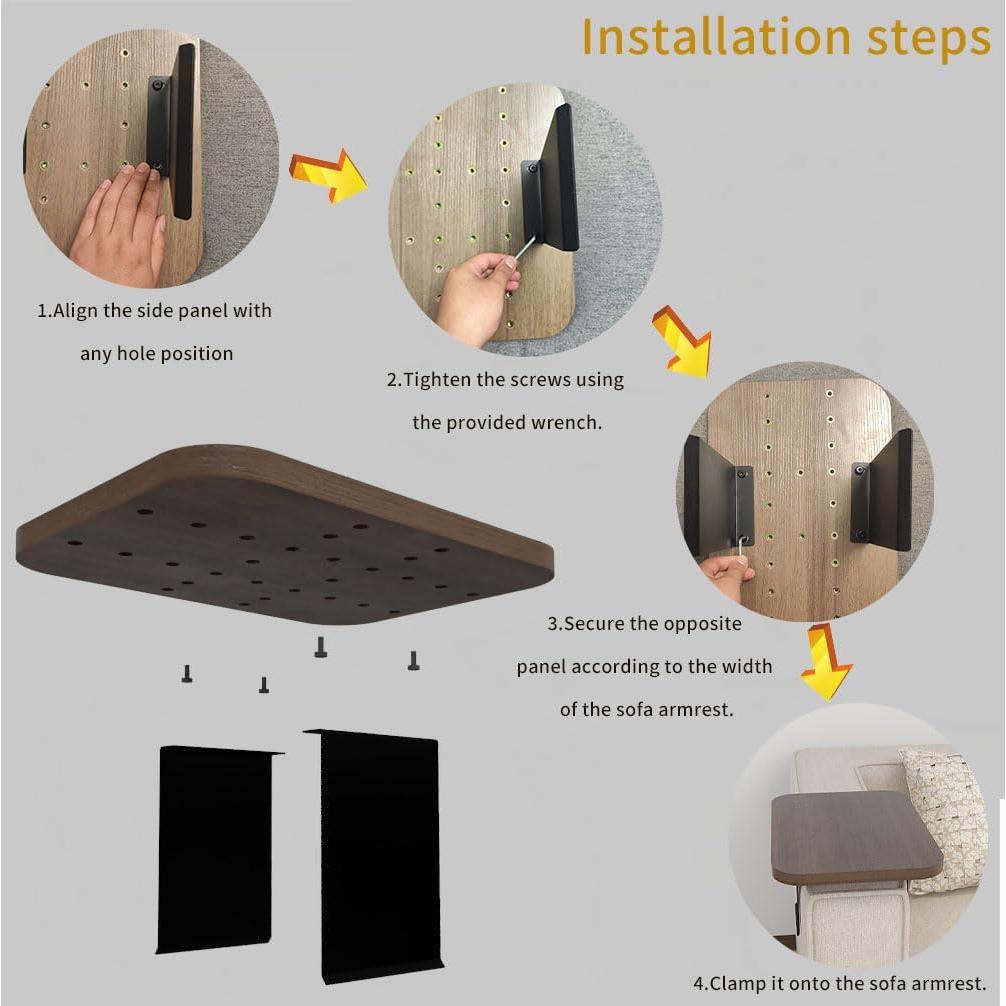 Installation steps

1.Align the side panel with any hole position

2.Tighten the screws using the provided wrench.

3.Secure the opposite panel according to the width of the sofa armrest.

4.Clamp it onto the sofa armrest.