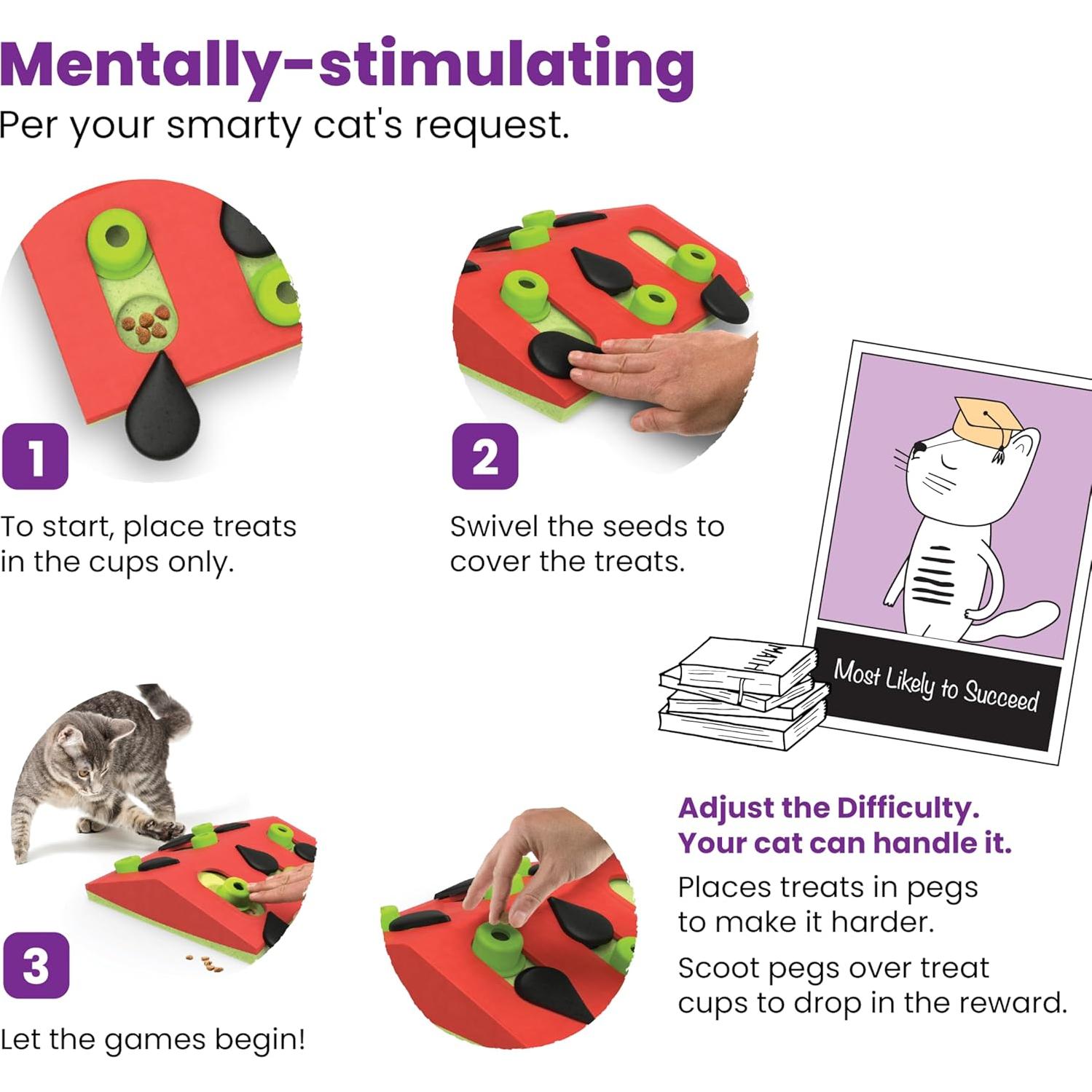 Mentally-stimulating
Per your smarty cat's request.

1
To start, place treats in the cups only.

2
Swivel the seeds to cover the treats.

MATH

Most Likely to Succeed

3
Let the games begin!

Adjust the Difficulty.
Your cat can handle it.

Places treats in pegs to make it harder.

Scoot pegs over treat cups to drop in the reward.