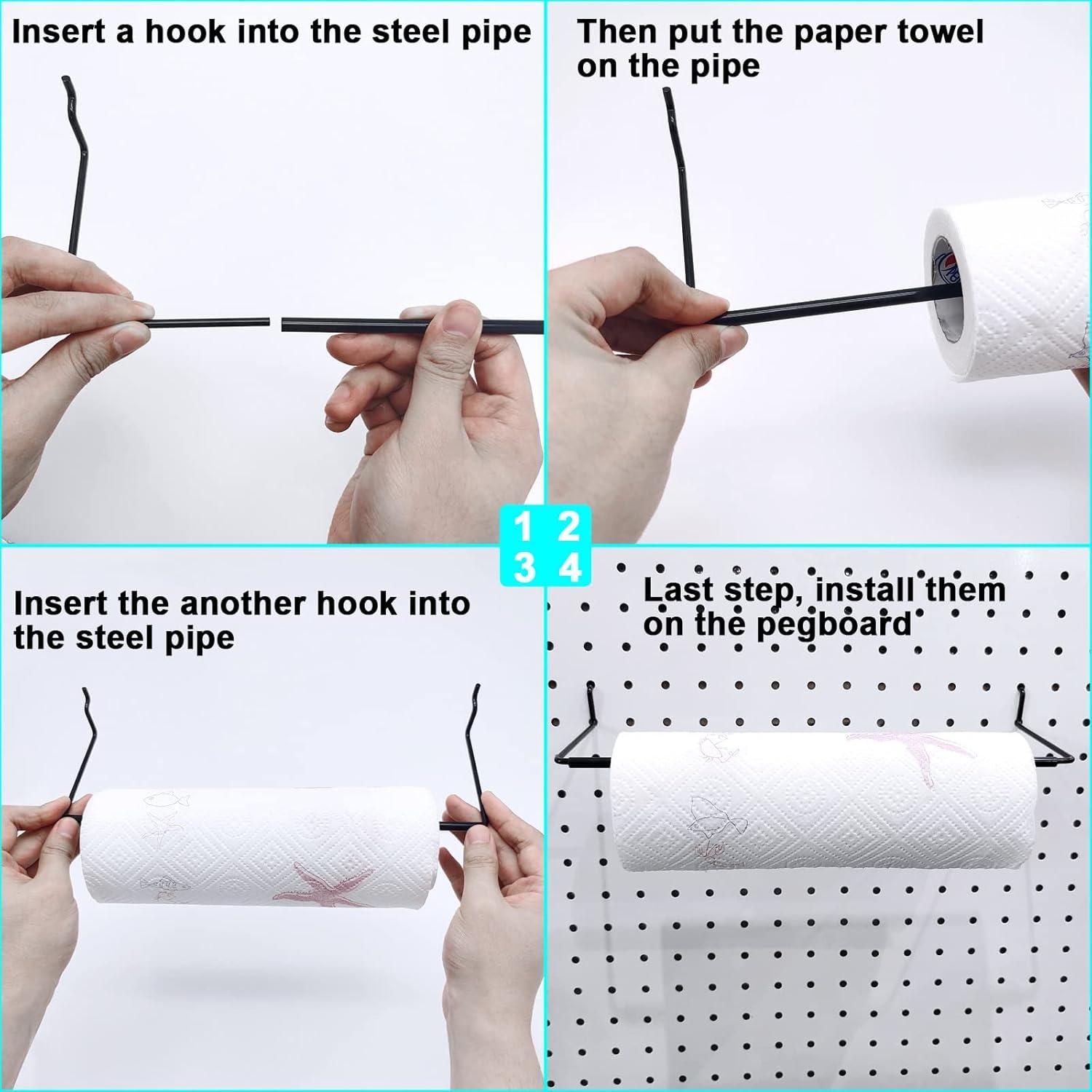 Insert a hook into the steel pipe

Then put the paper towel on the pipe

1 2
3 4

Insert the another hook into the steel pipe

Last step, install them on the pegboard