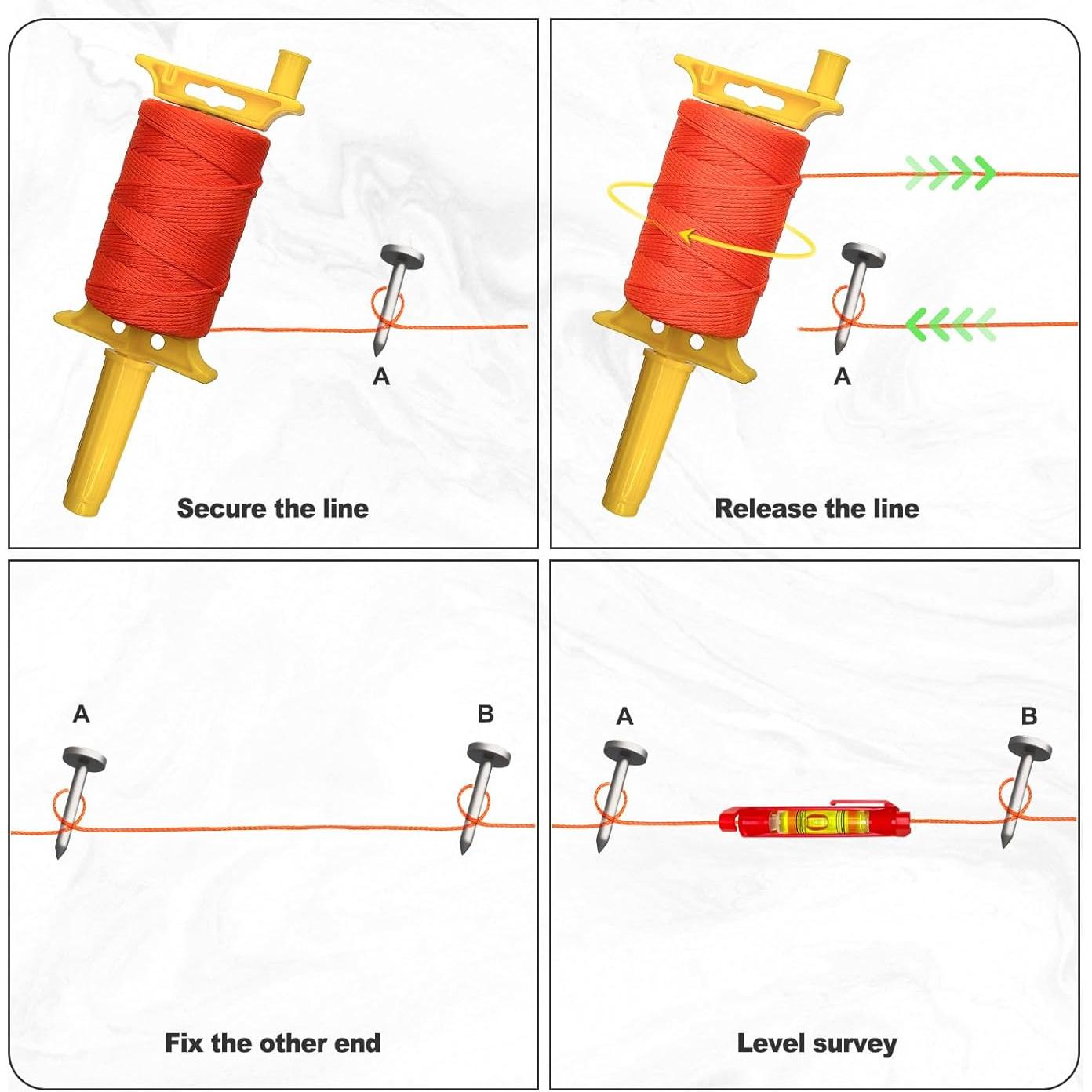 A

Secure the line

A

Release the line

A

B

Fix the other end

A

B

Level survey