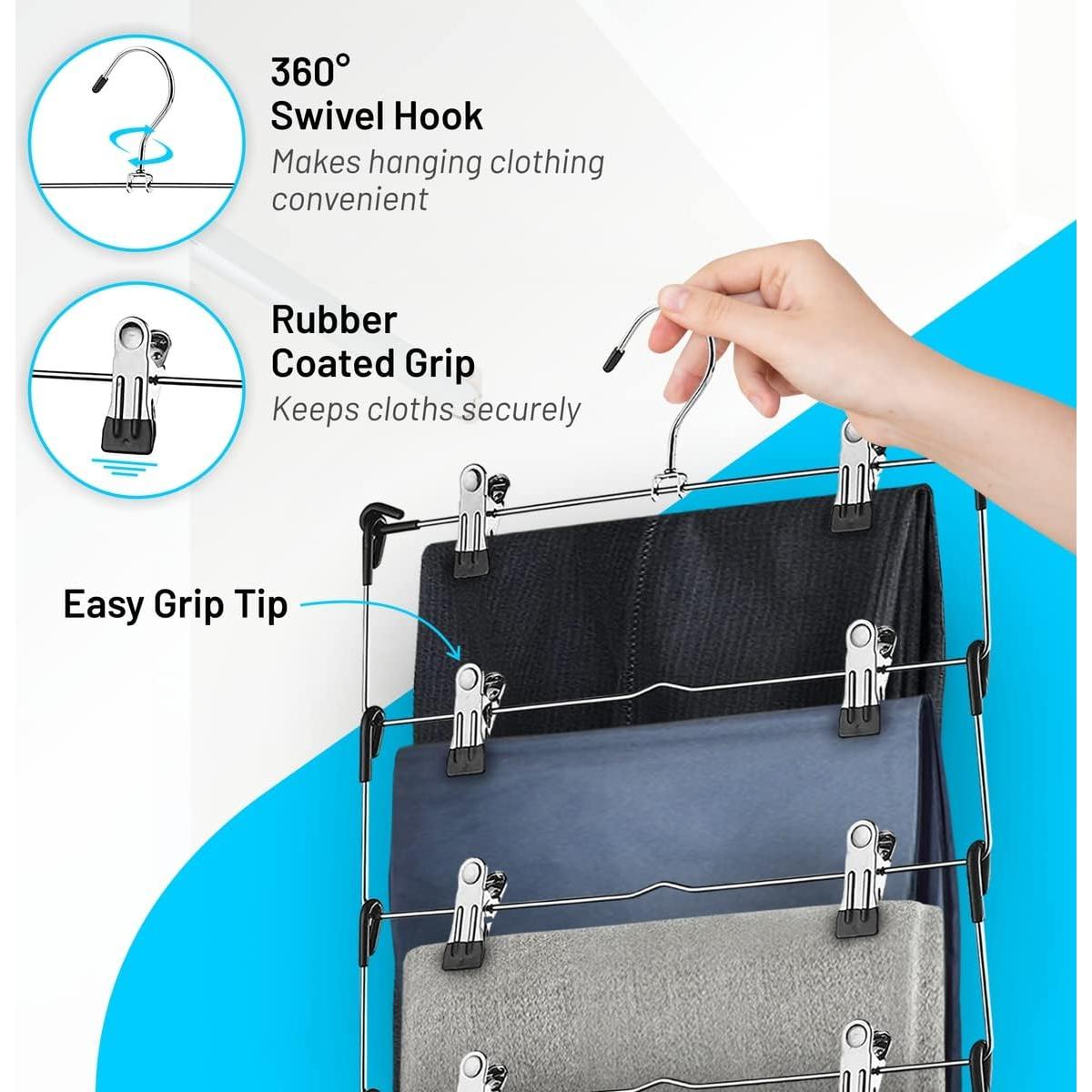 360°
Swivel Hook
Makes hanging clothing convenient

Rubber
Coated Grip
Keeps cloths securely

Easy Grip Tip