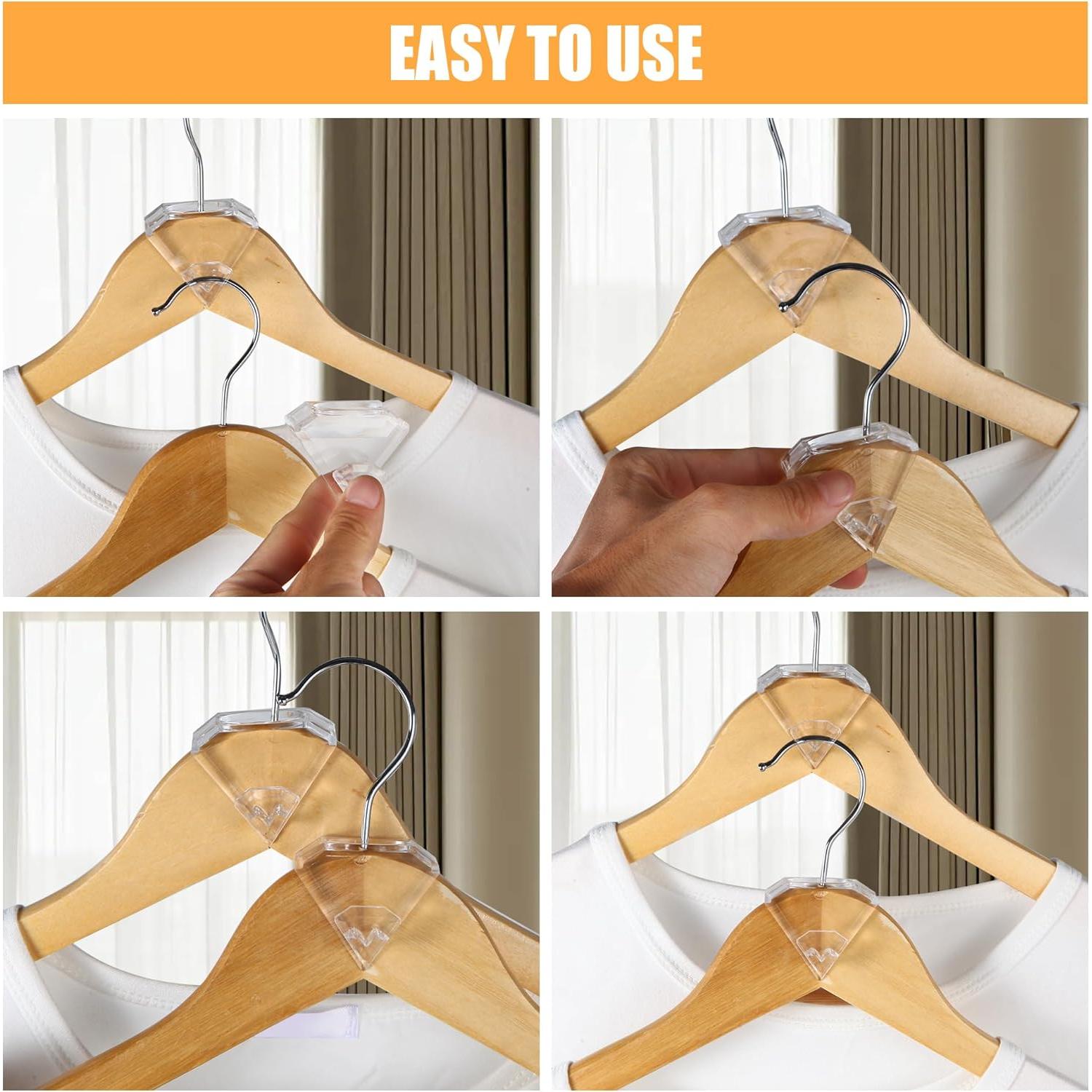 EASY TO USE