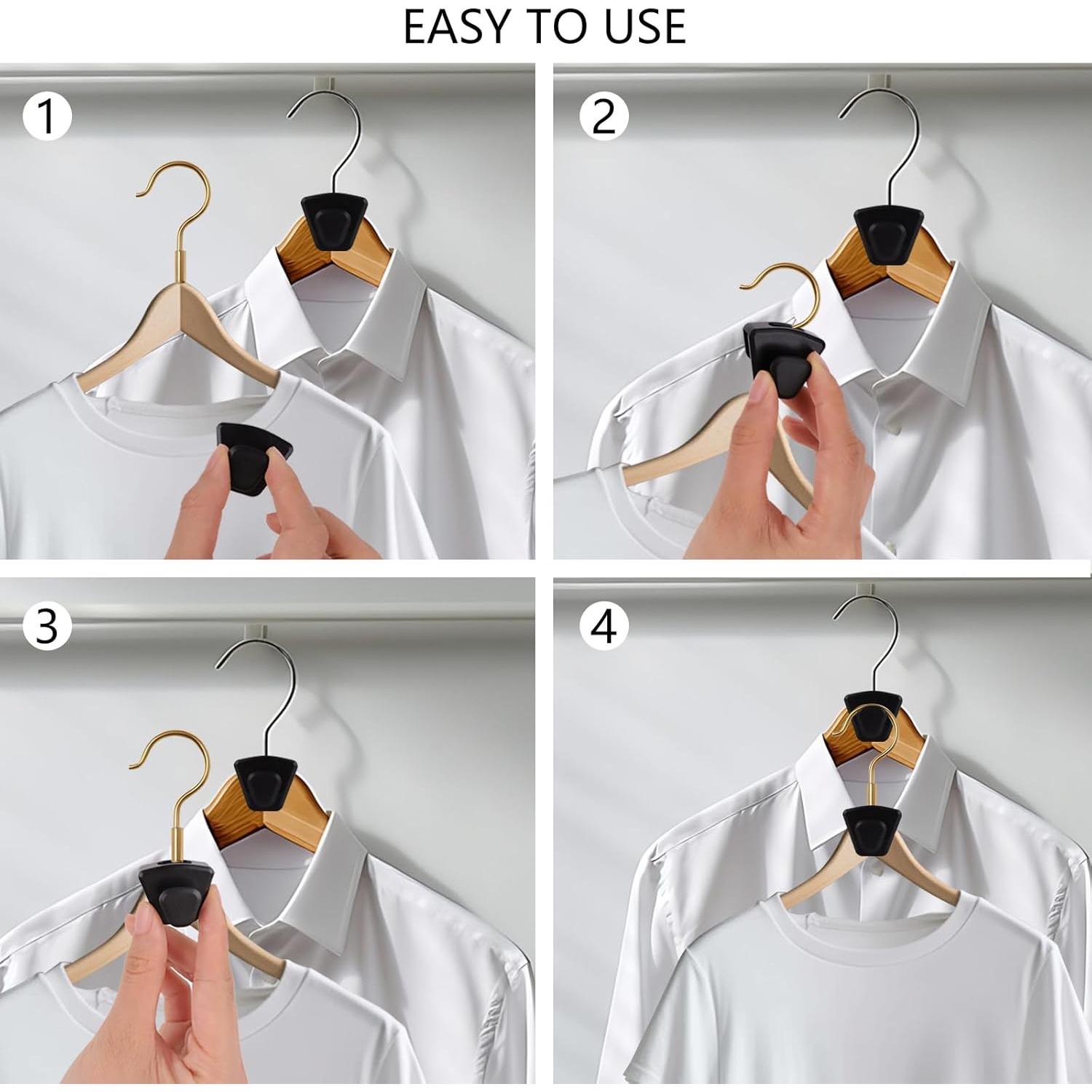 EASY TO USE

1

2

3

4