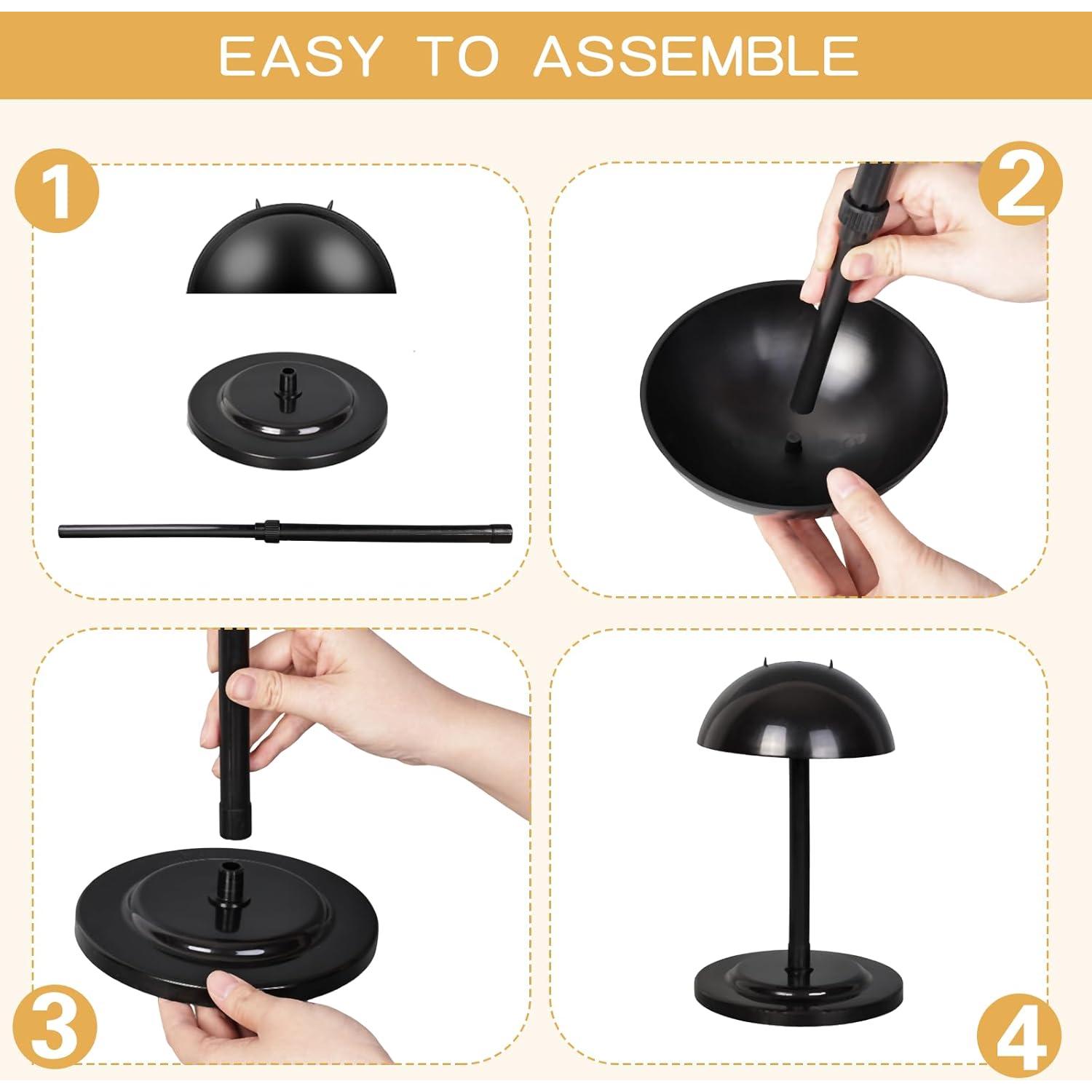 EASY TO ASSEMBLE

1

2

3

4