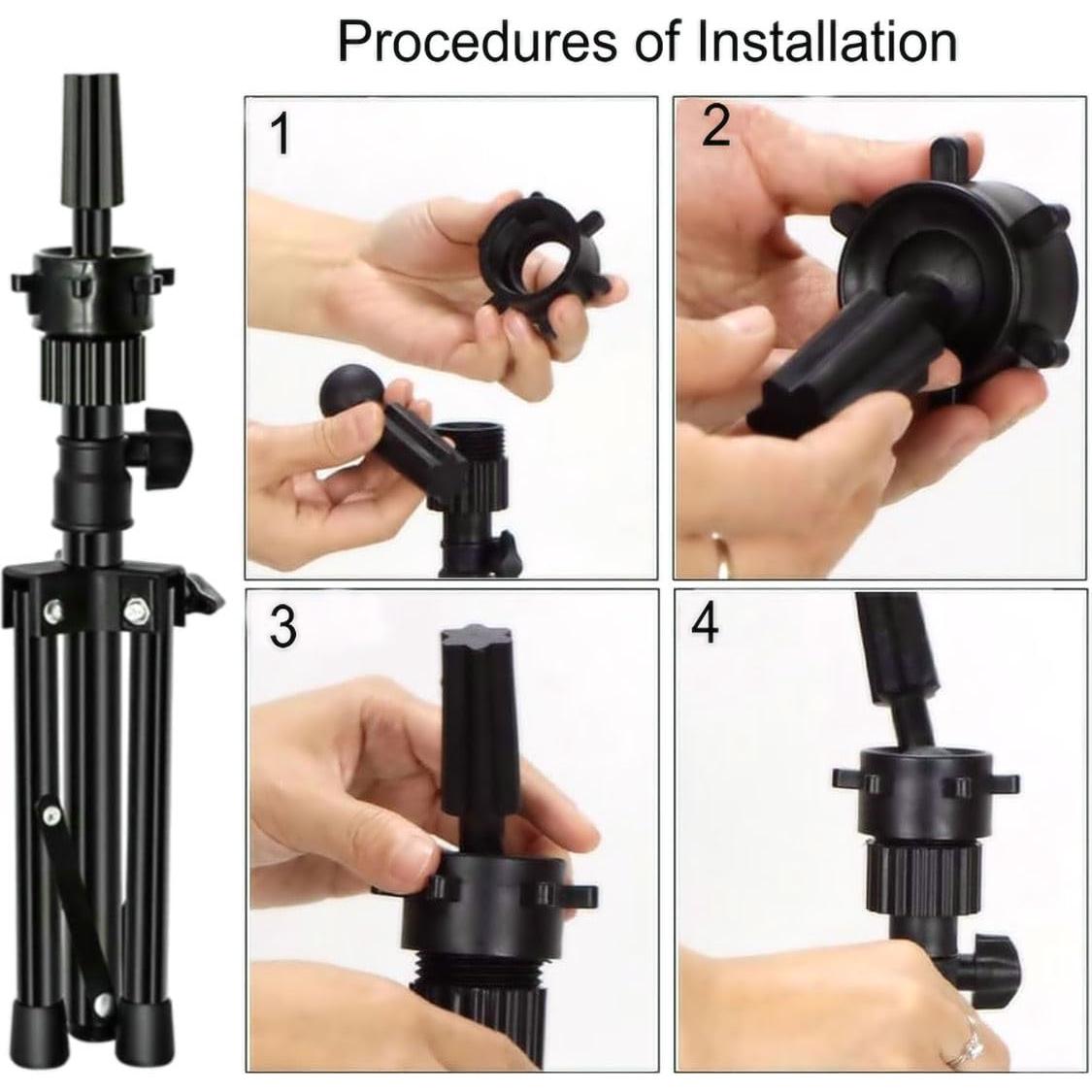 Procedures of Installation

1

2

3

4