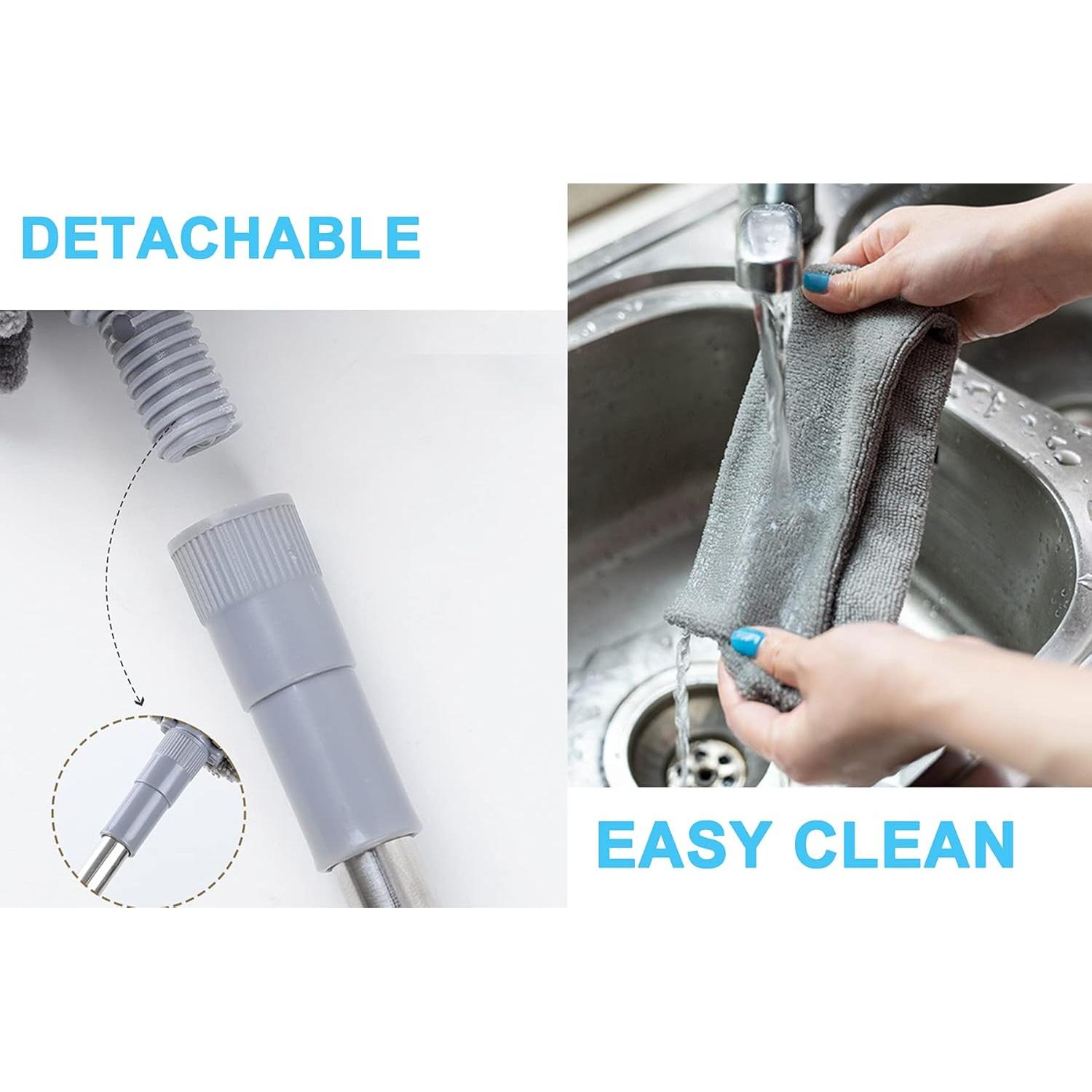 DETACHABLE

EASY CLEAN