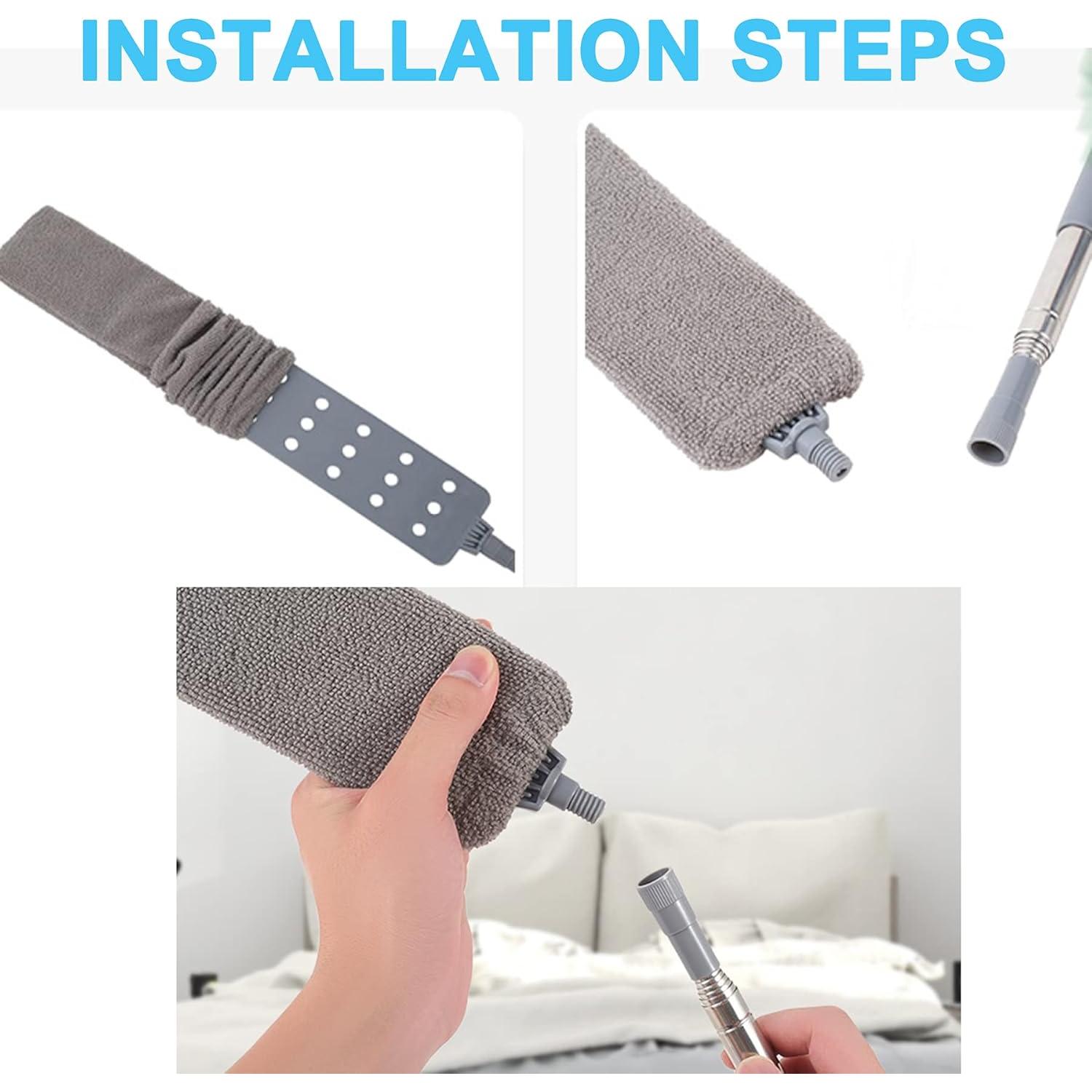 INSTALLATION STEPS