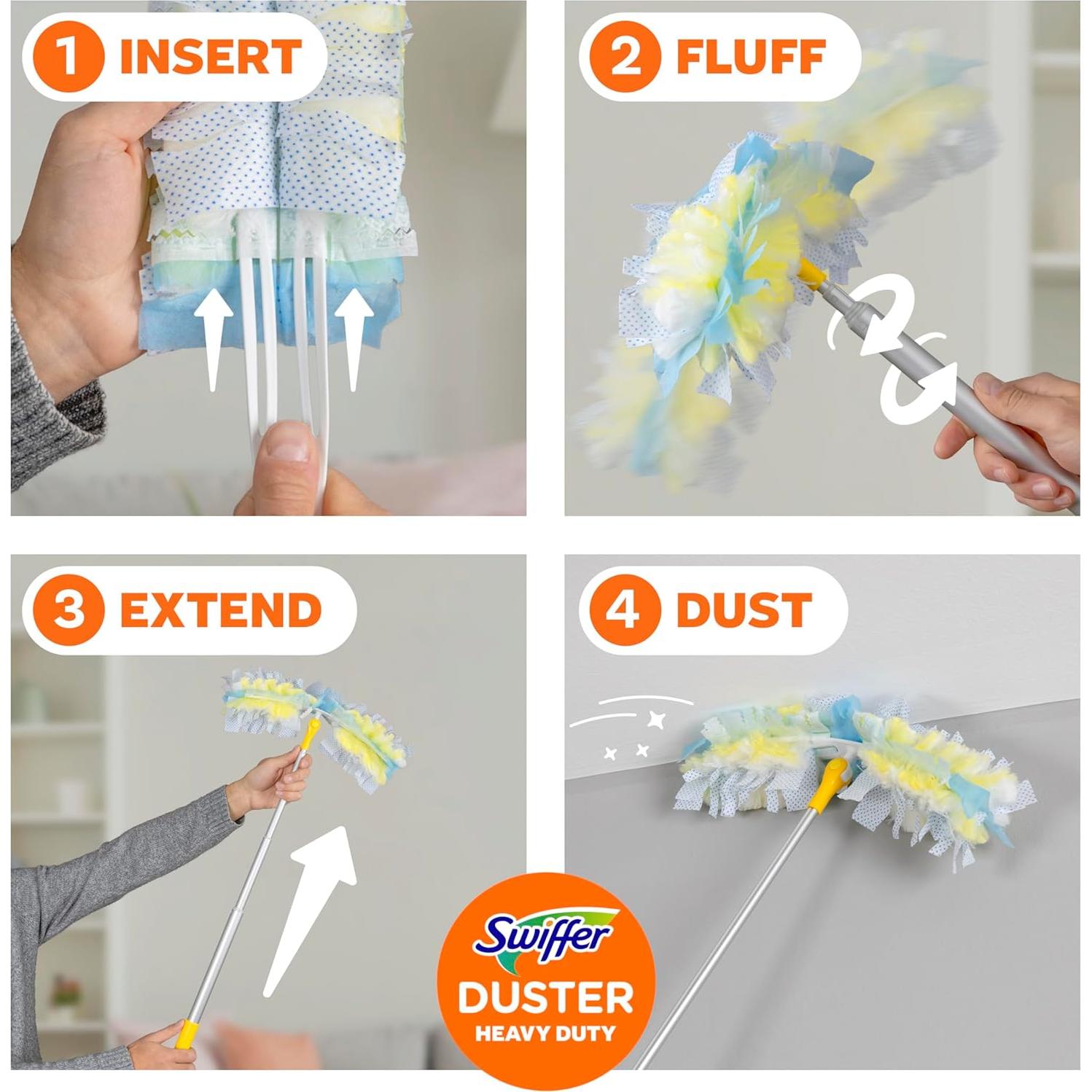 1 INSERT

2 FLUFF

3 EXTEND

4 DUST

Swiffer
DUSTER
HEAVY DUTY