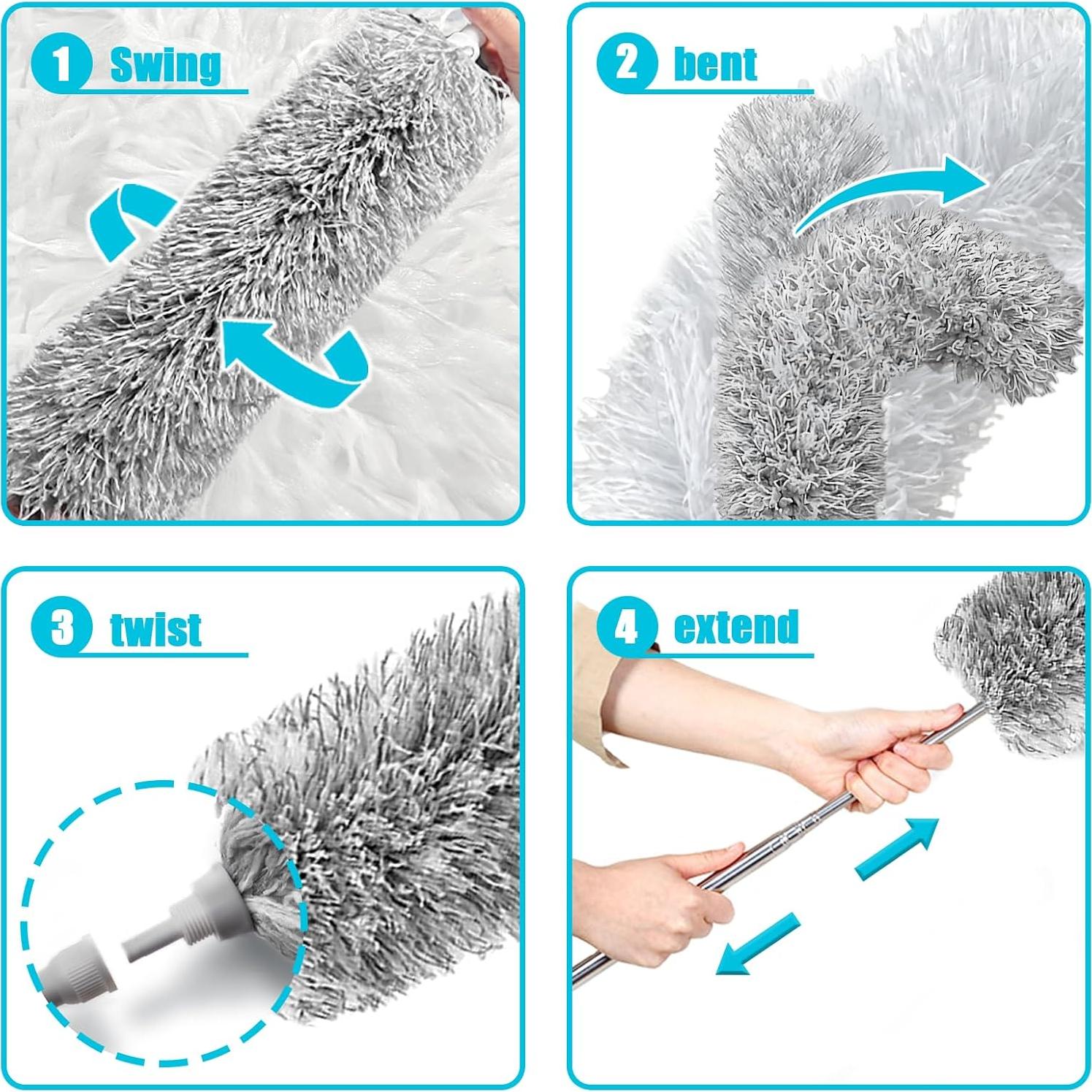 1 Swing

2 bent

3 twist

4 extend