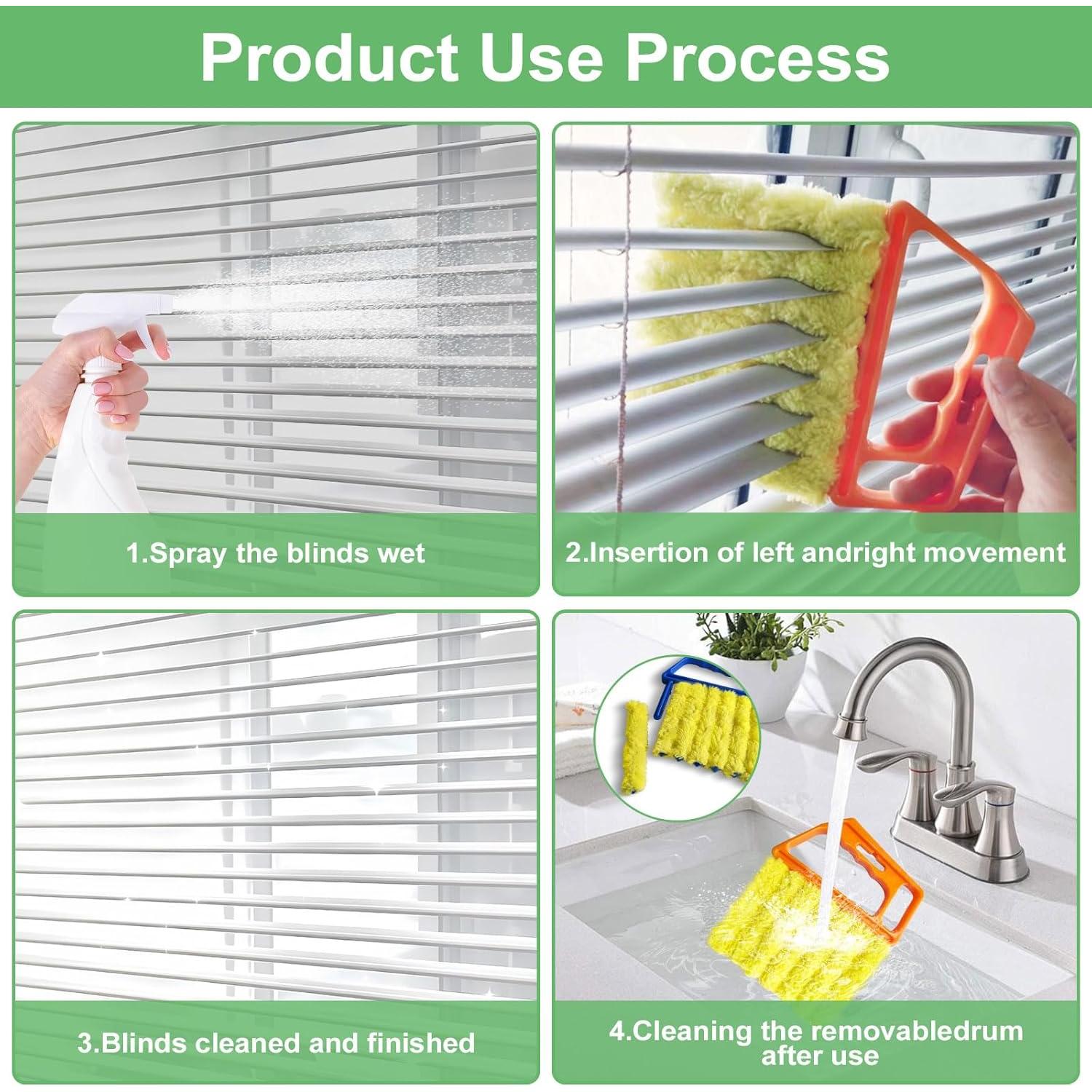 Product Use Process

1.Spray the blinds wet

2.Insertion of left andright movement

3.Blinds cleaned and finished

4.Cleaning the removabledrum after use