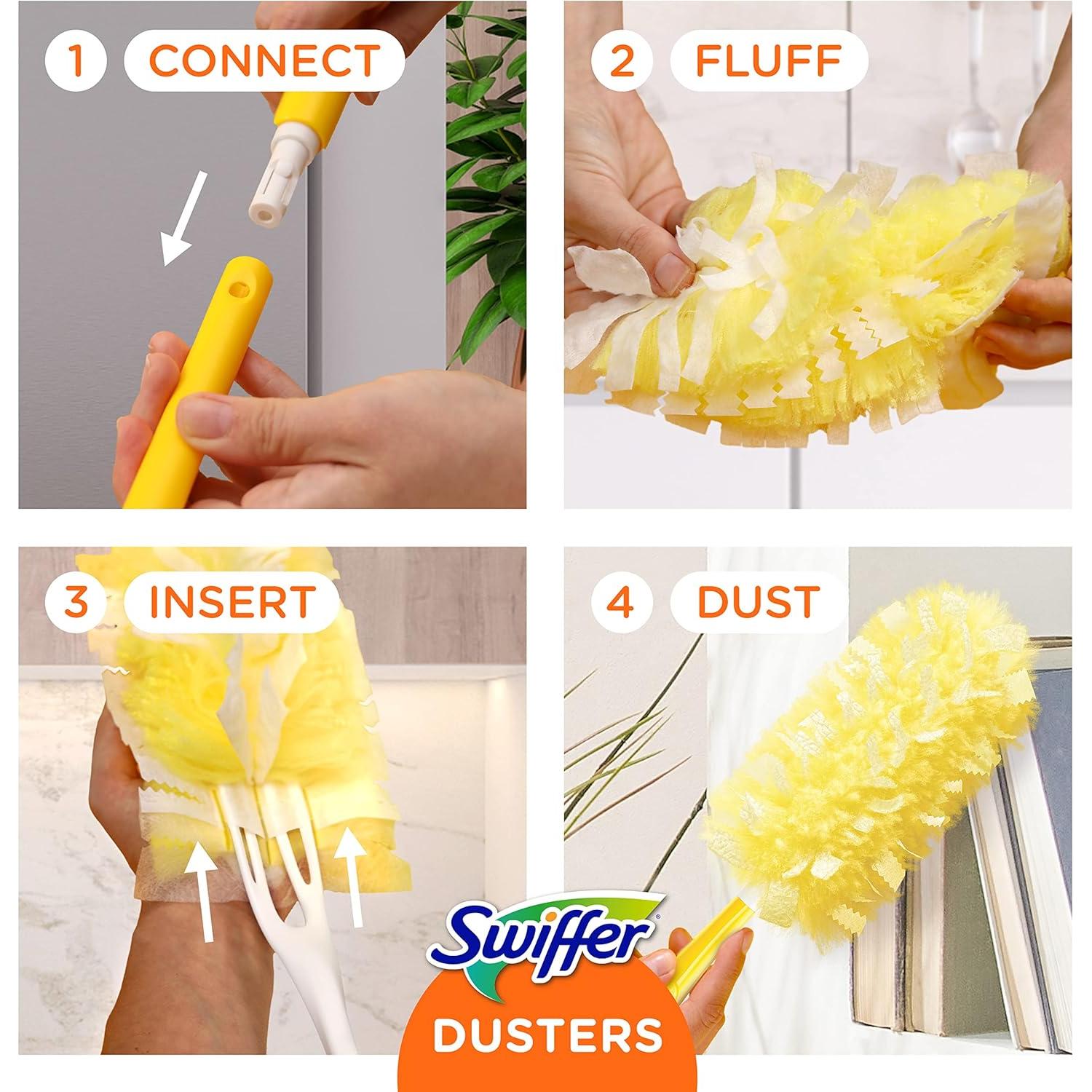 1 CONNECT

2 FLUFF

3 INSERT

4 DUST

Swiffer®

DUSTERS