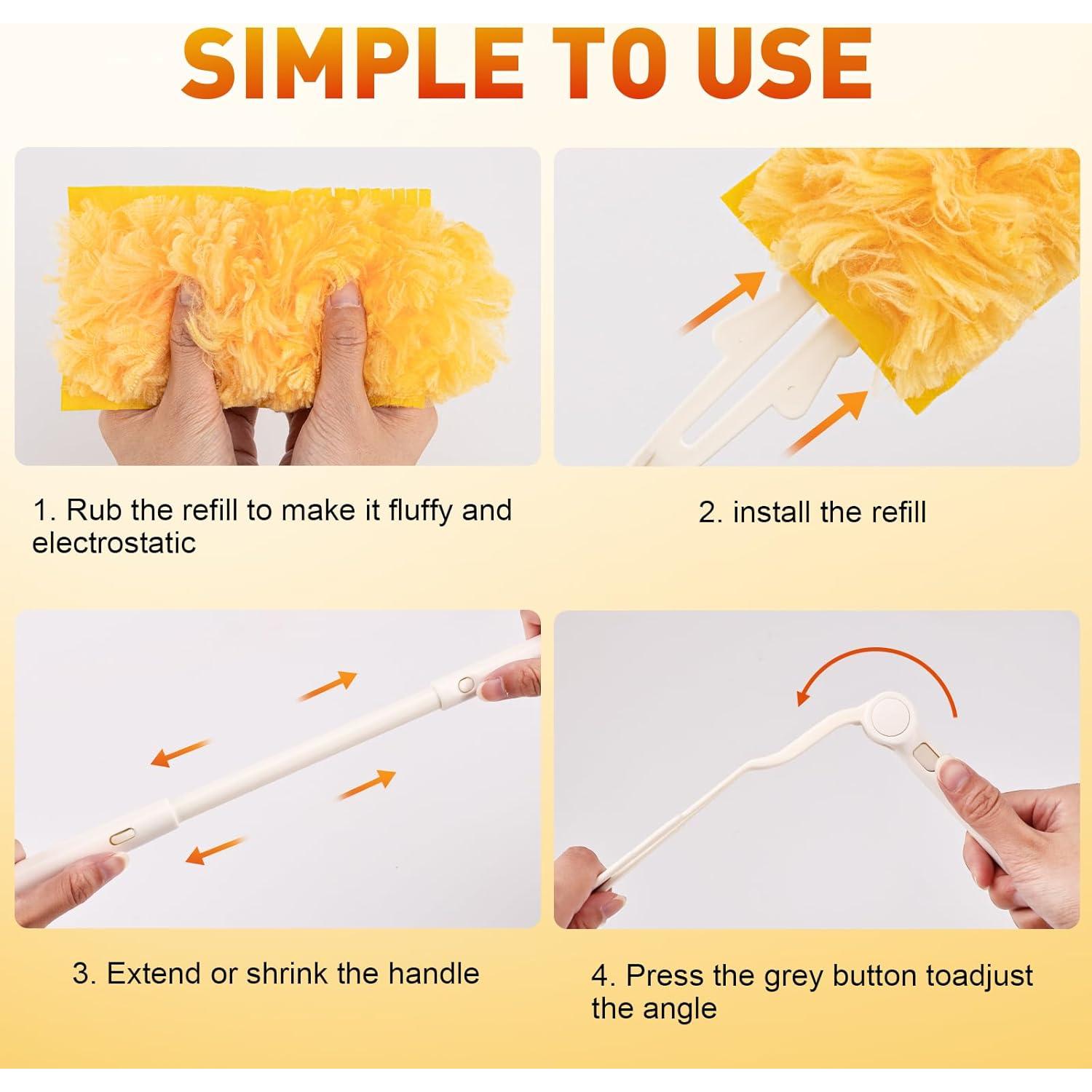 SIMPLE TO USE

1. Rub the refill to make it fluffy and electrostatic

2. install the refill

3. Extend or shrink the handle

4. Press the grey button toadjust the angle