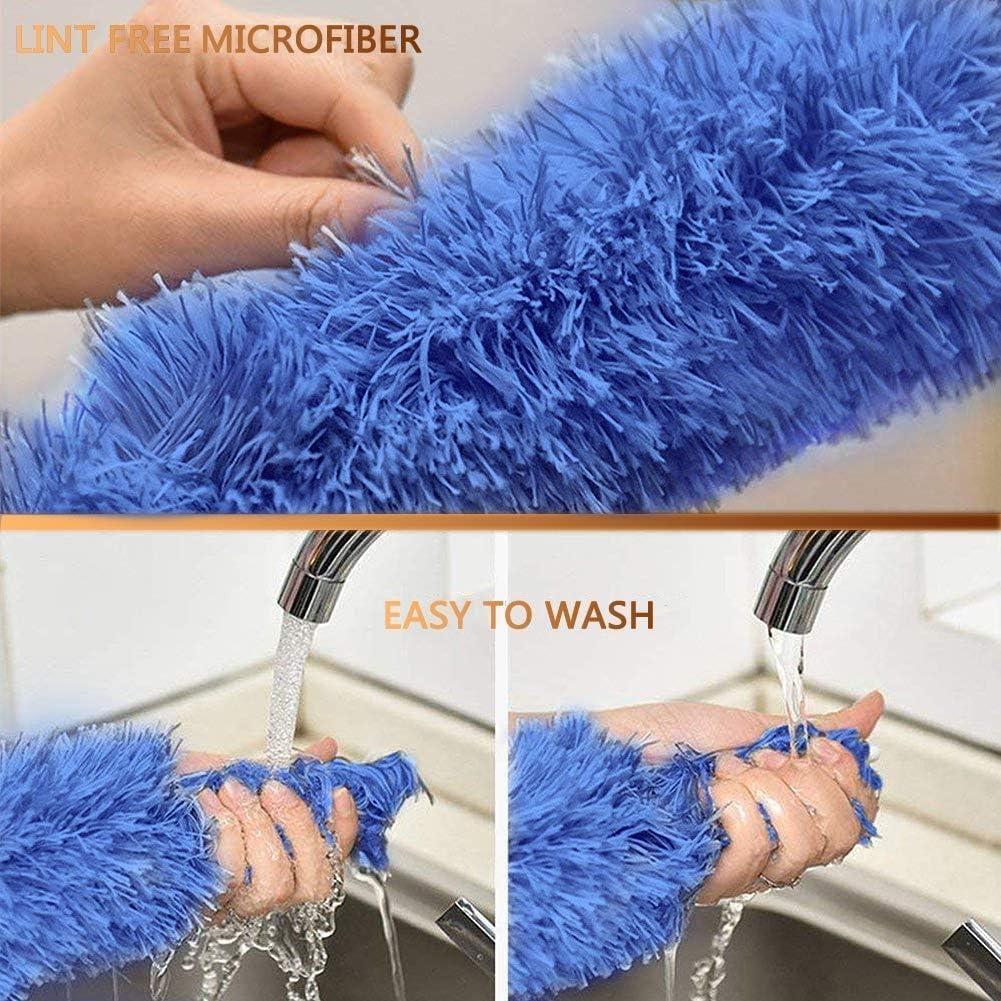 LINT FREE MICROFIBER

EASY TO WASH