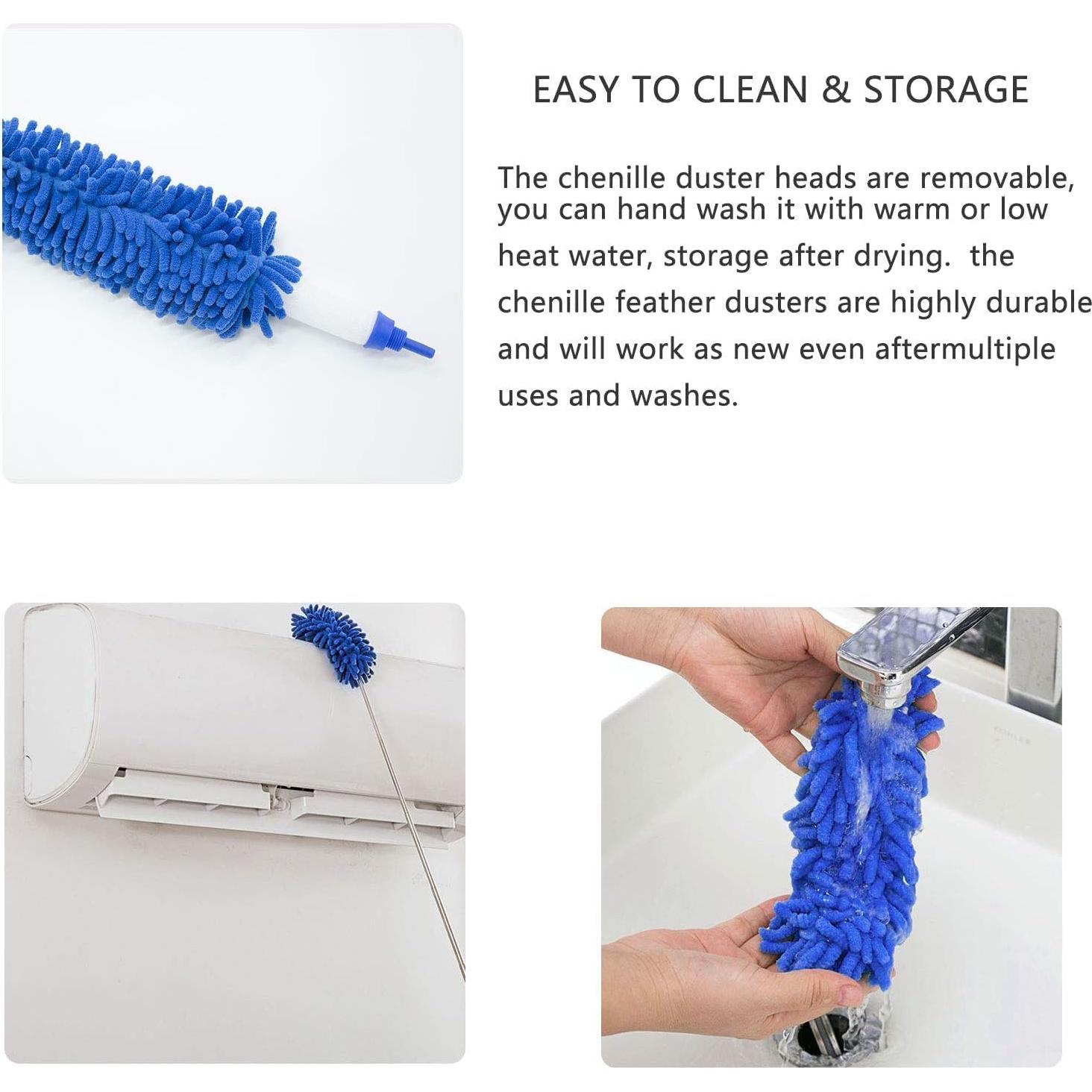 EASY TO CLEAN & STORAGE

The chenille duster heads are removable, you can hand wash it with warm or low heat water, storage after drying.  the chenille feather dusters are highly durable and will work as new even aftermultiple uses and washes.

KOHLER