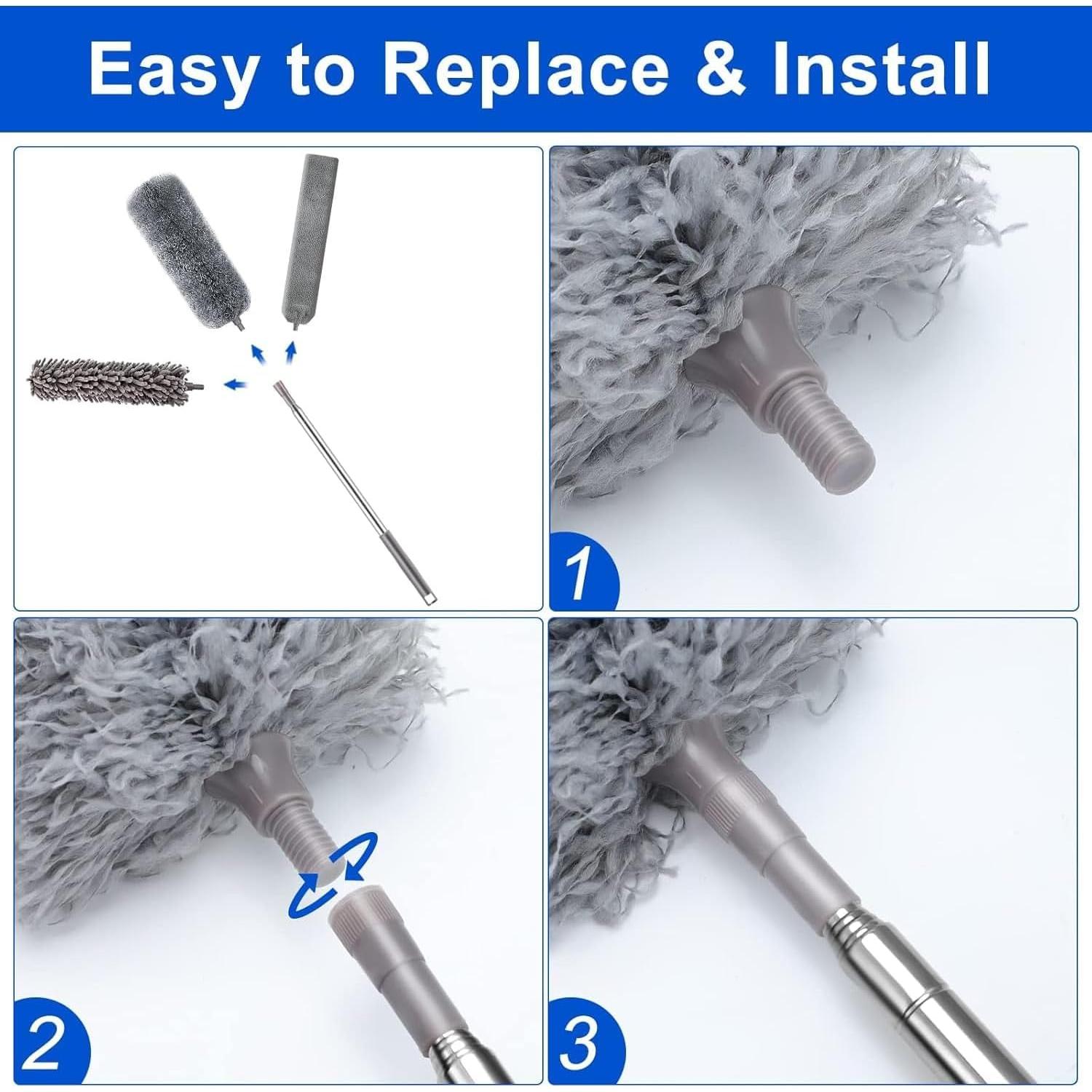 Easy to Replace & Install

1

2

3