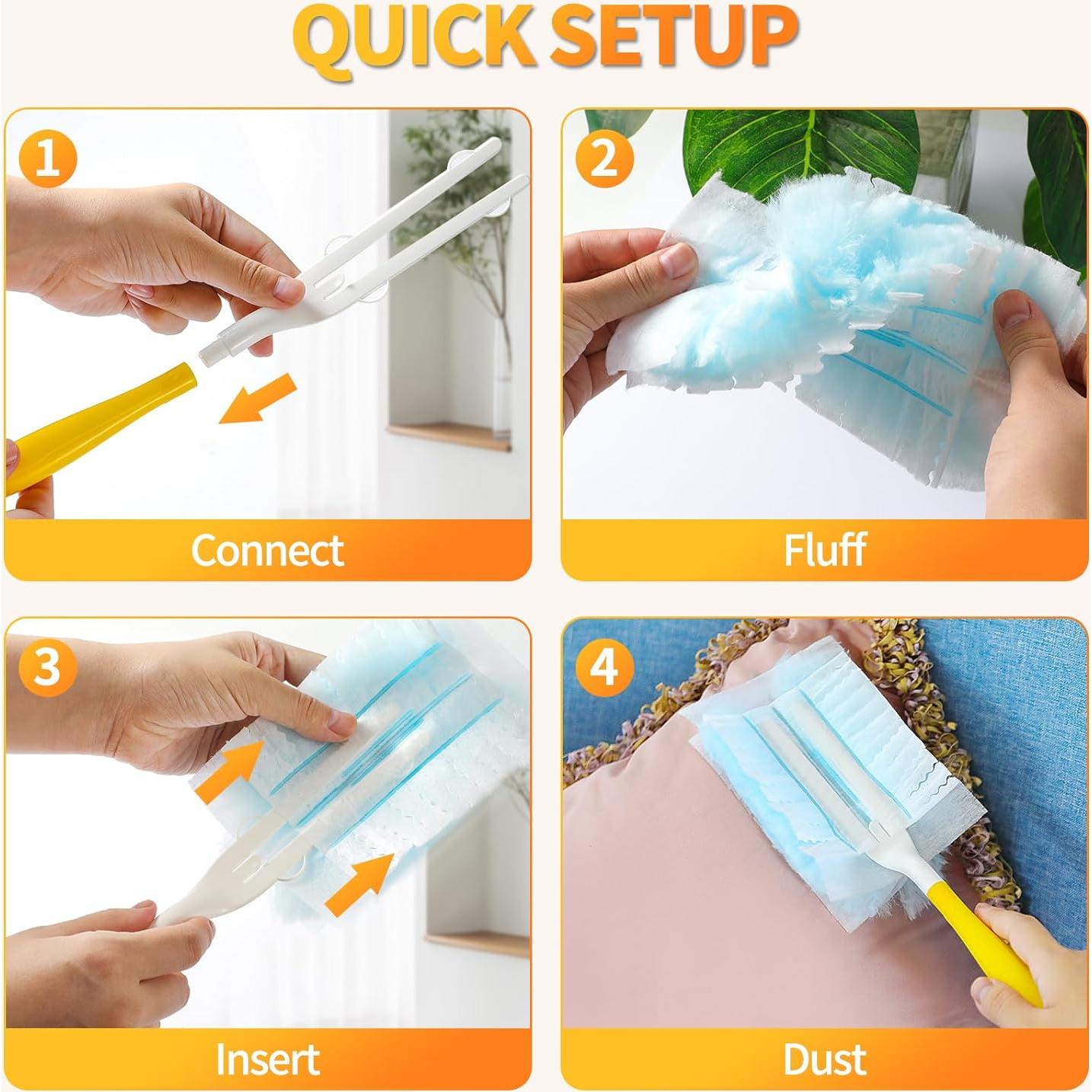 QUICK SETUP

1
Connect

2
Fluff

3
Insert

4
Dust