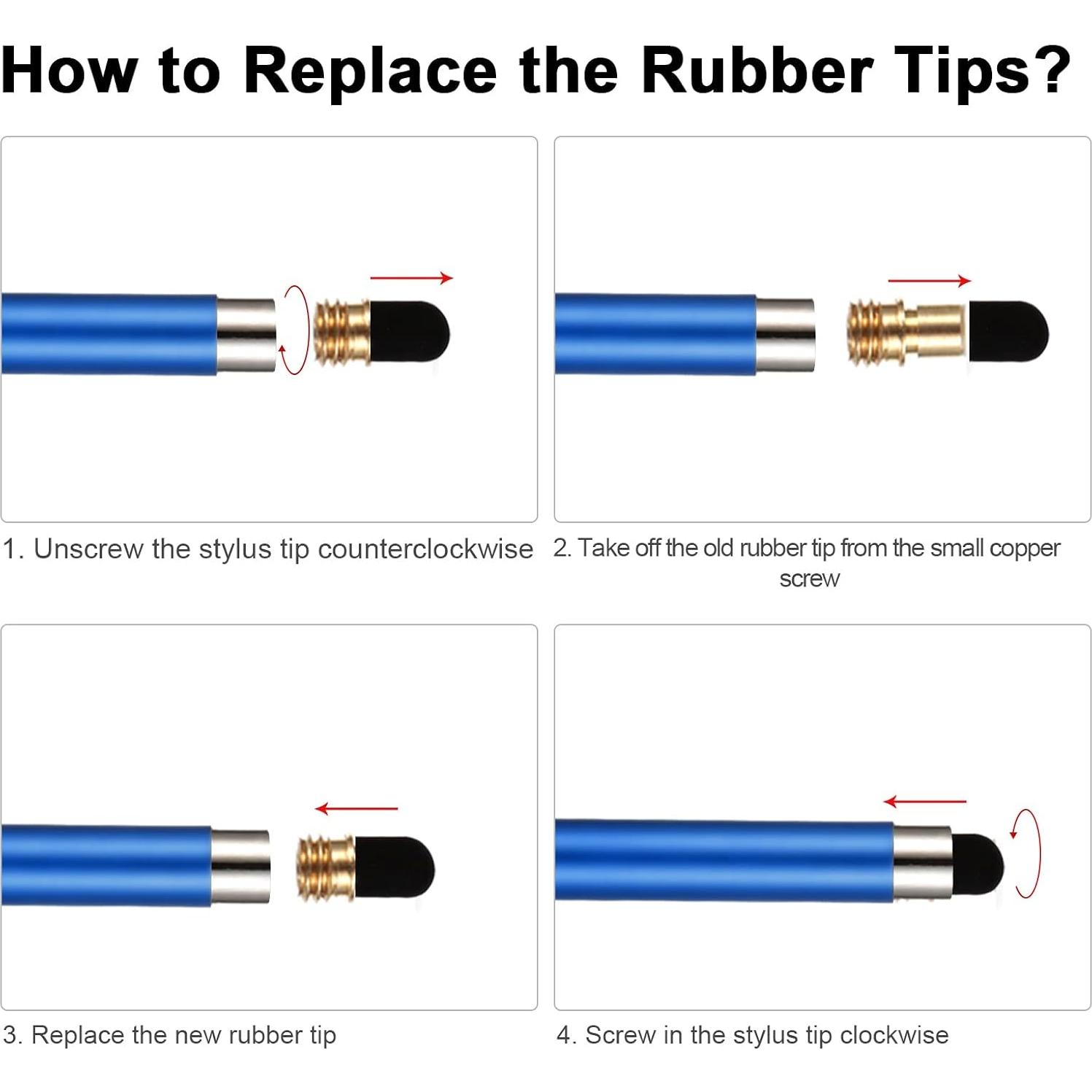 How to Replace the Rubber Tips?

1. Unscrew the stylus tip counterclockwise

2. Take off the old rubber tip from the small copper screw

3. Replace the new rubber tip

4. Screw in the stylus tip clockwise