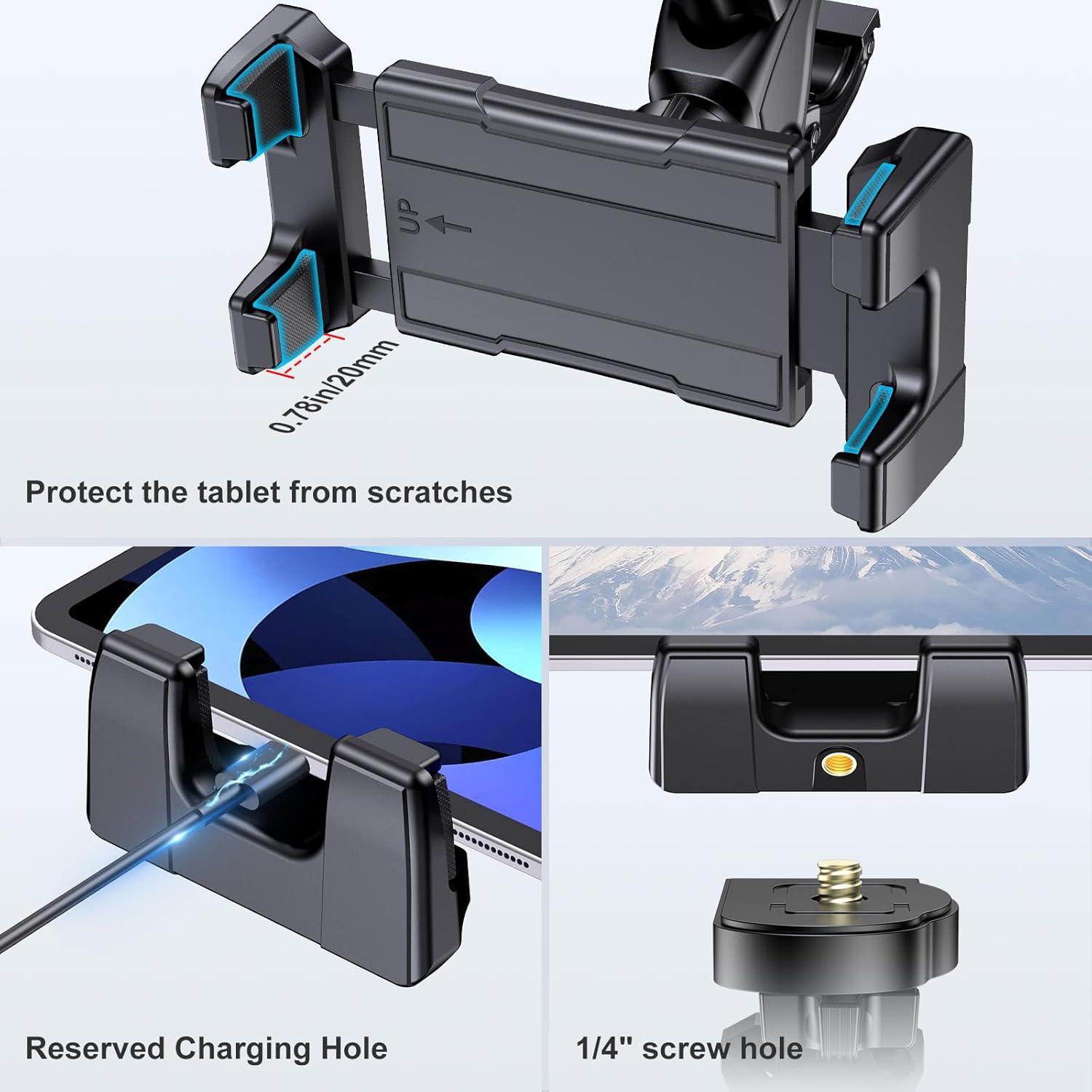 UP

0.78in/20mm

Protect the tablet from scratches

Reserved Charging Hole

1/4" screw hole