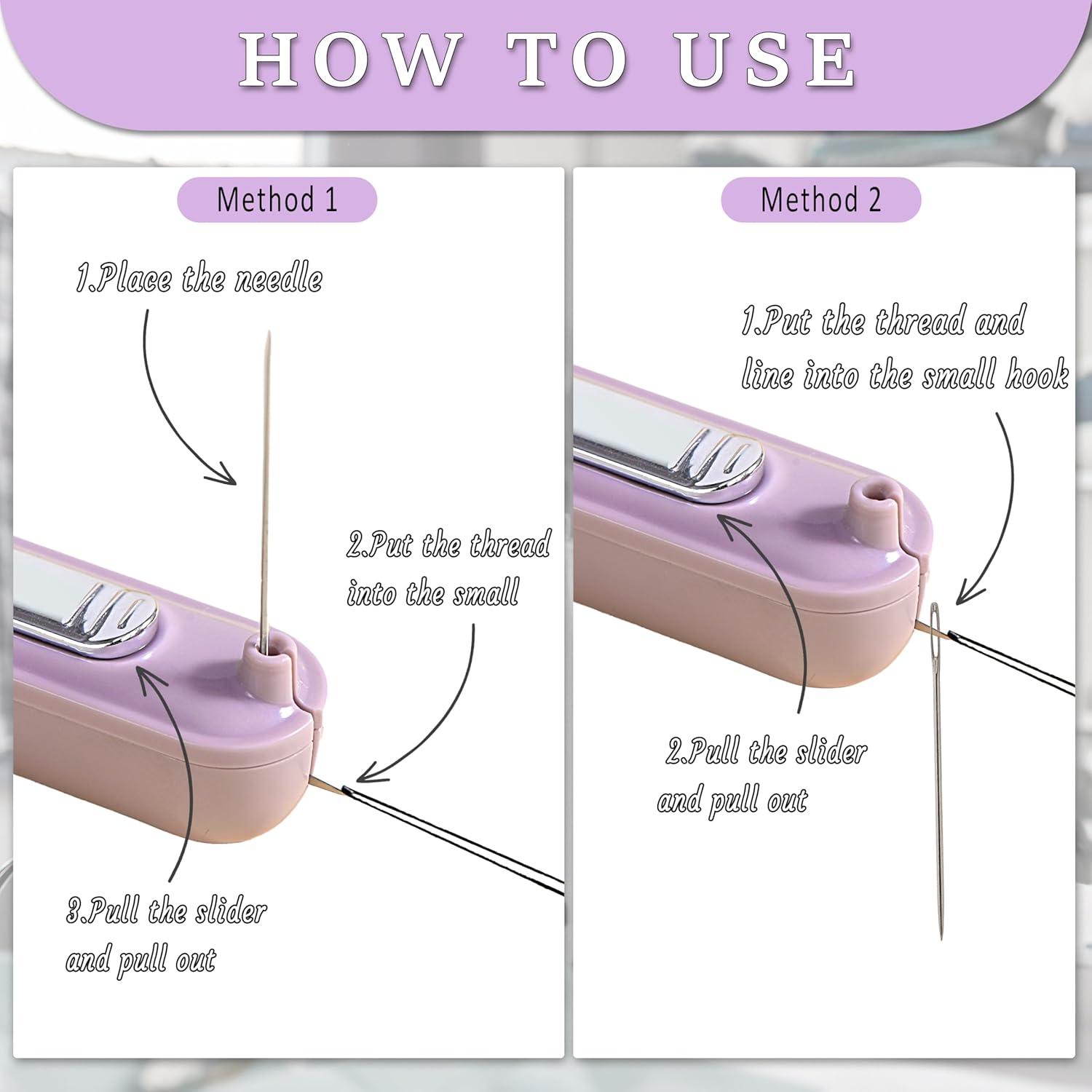 HOW TO USE

Method 1

1.Place the needle

2.Put the thread into the small

3.Pull the slider and pull out

Method 2

1.Put the thread and line into the small hook

2.Pull the slider and pull out