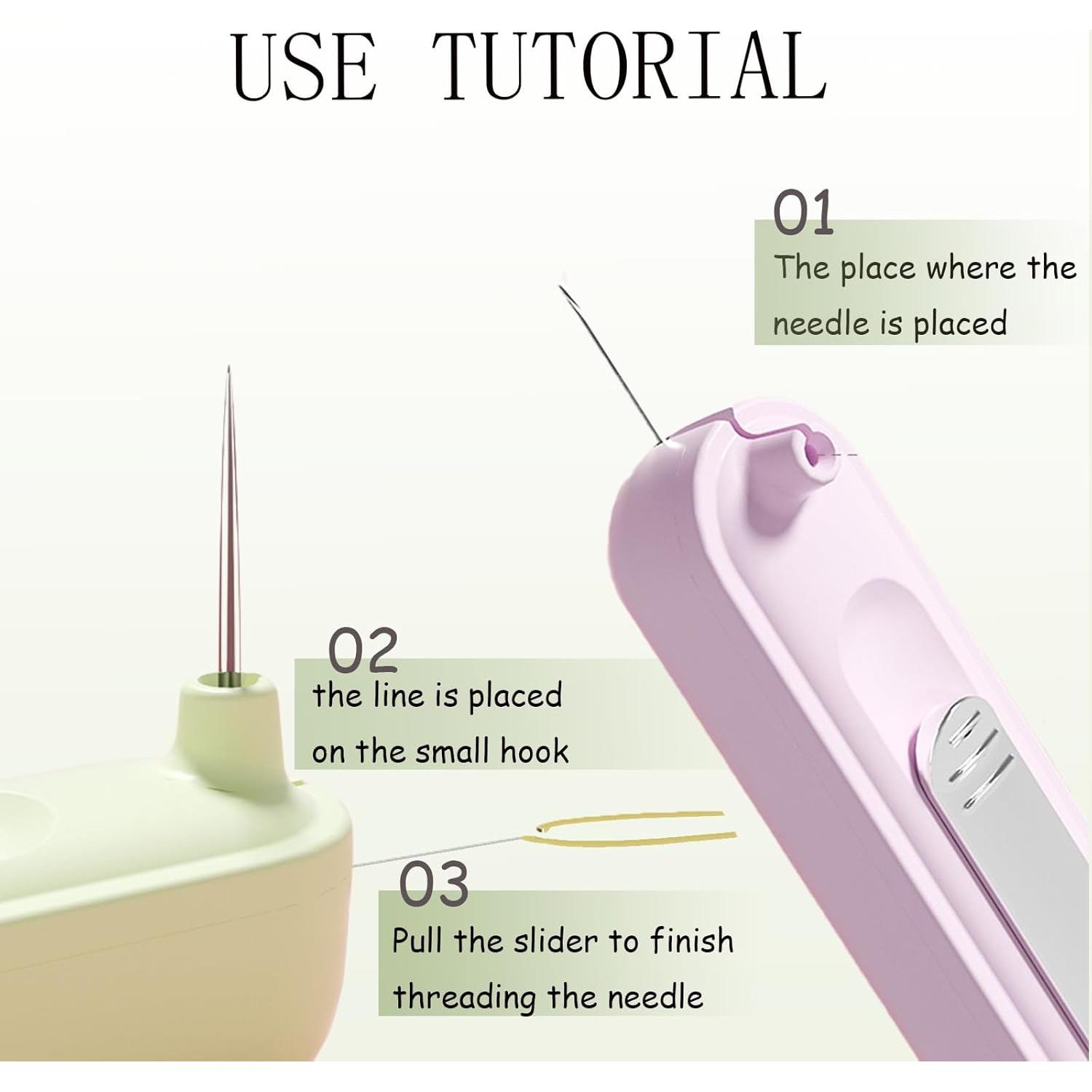 USE TUTORIAL

01
The place where the needle is placed

02
the line is placed on the small hook

03
Pull the slider to finish threading the needle