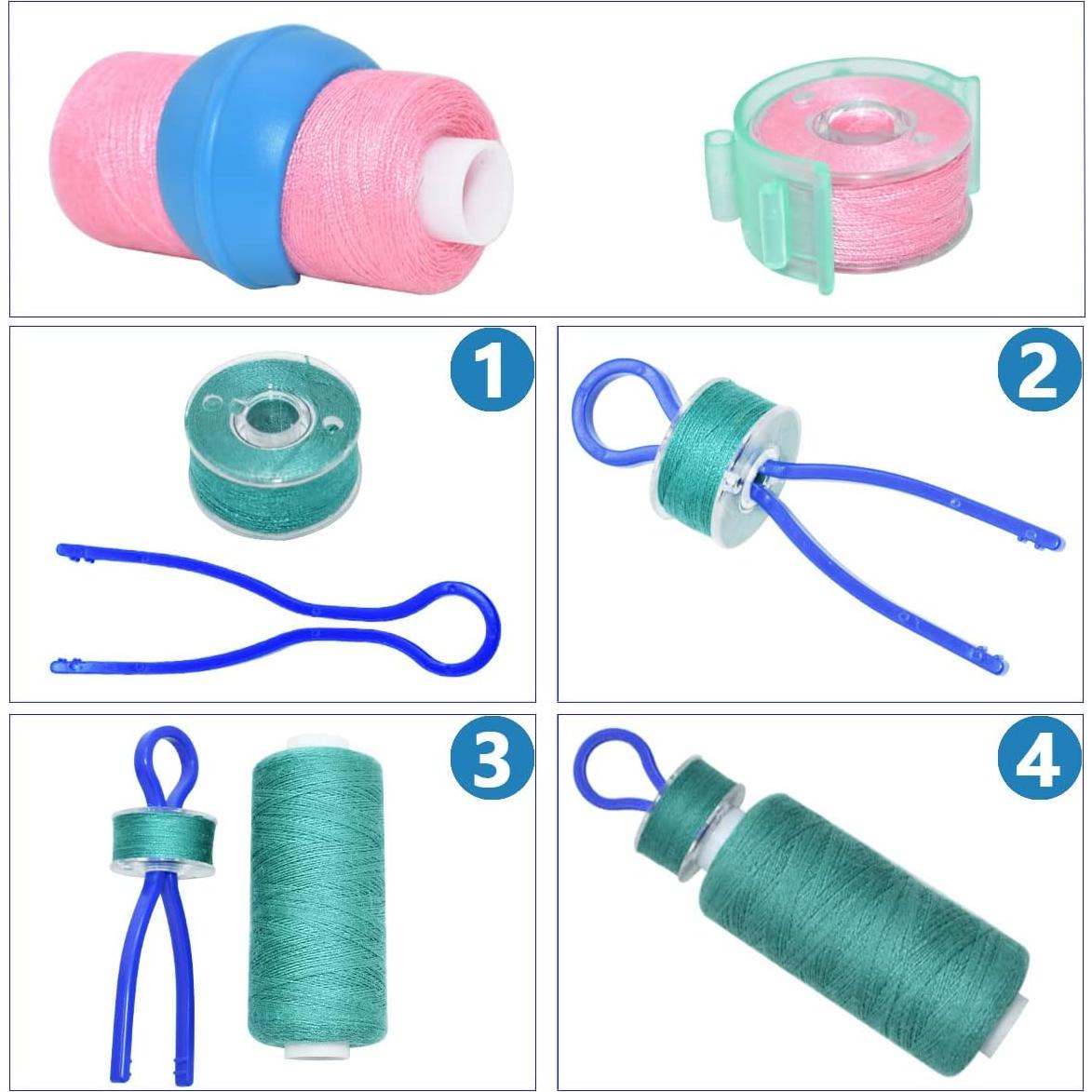 1

2

3

4