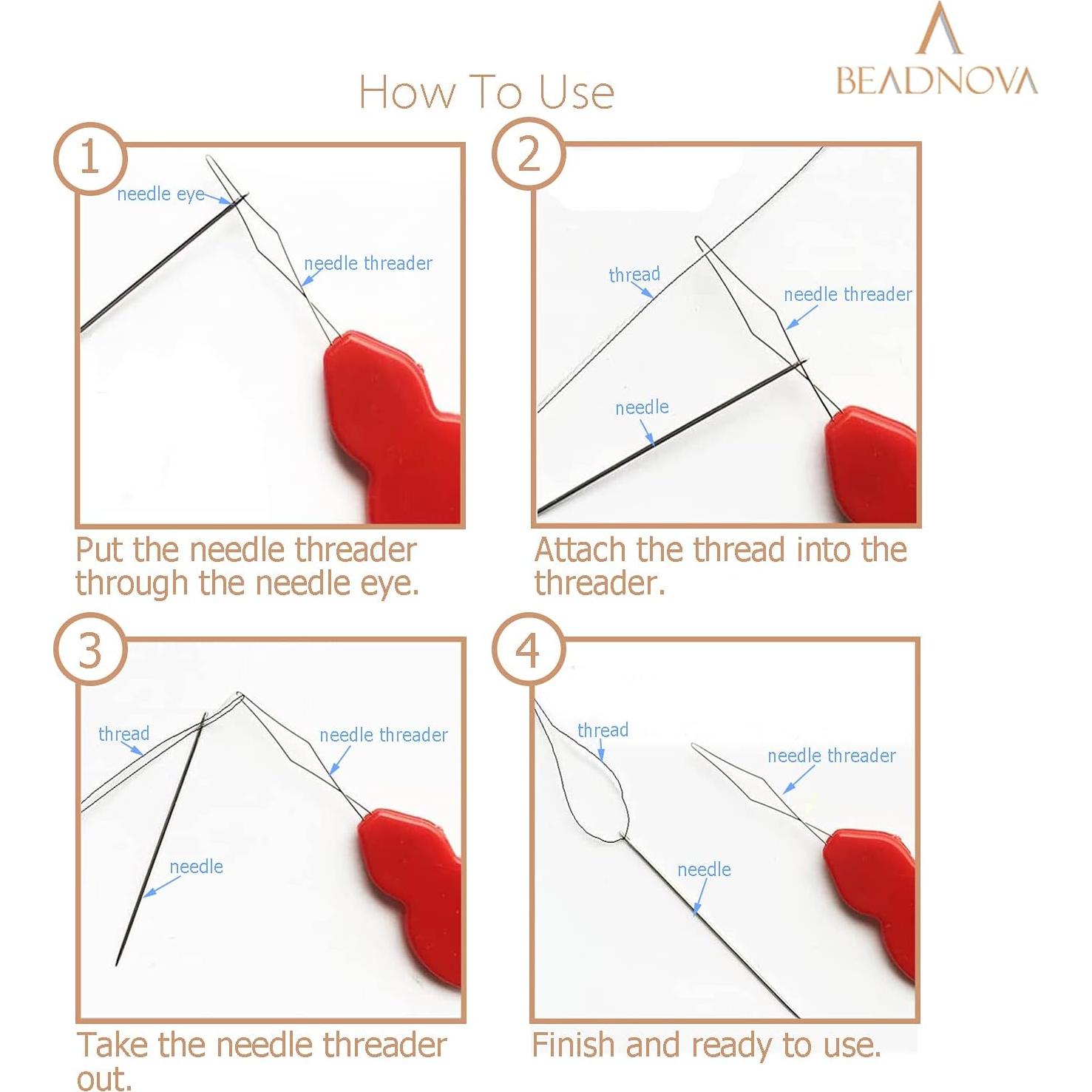 BEADNOVA

How To Use

1

needle eye

needle threader

Put the needle threader through the needle eye.

2

thread

needle threader

needle

Attach the thread into the threader.

3

thread

needle threader

needle

Take the needle threader out.

4

thread

needle threader

needle

Finish and ready to use.