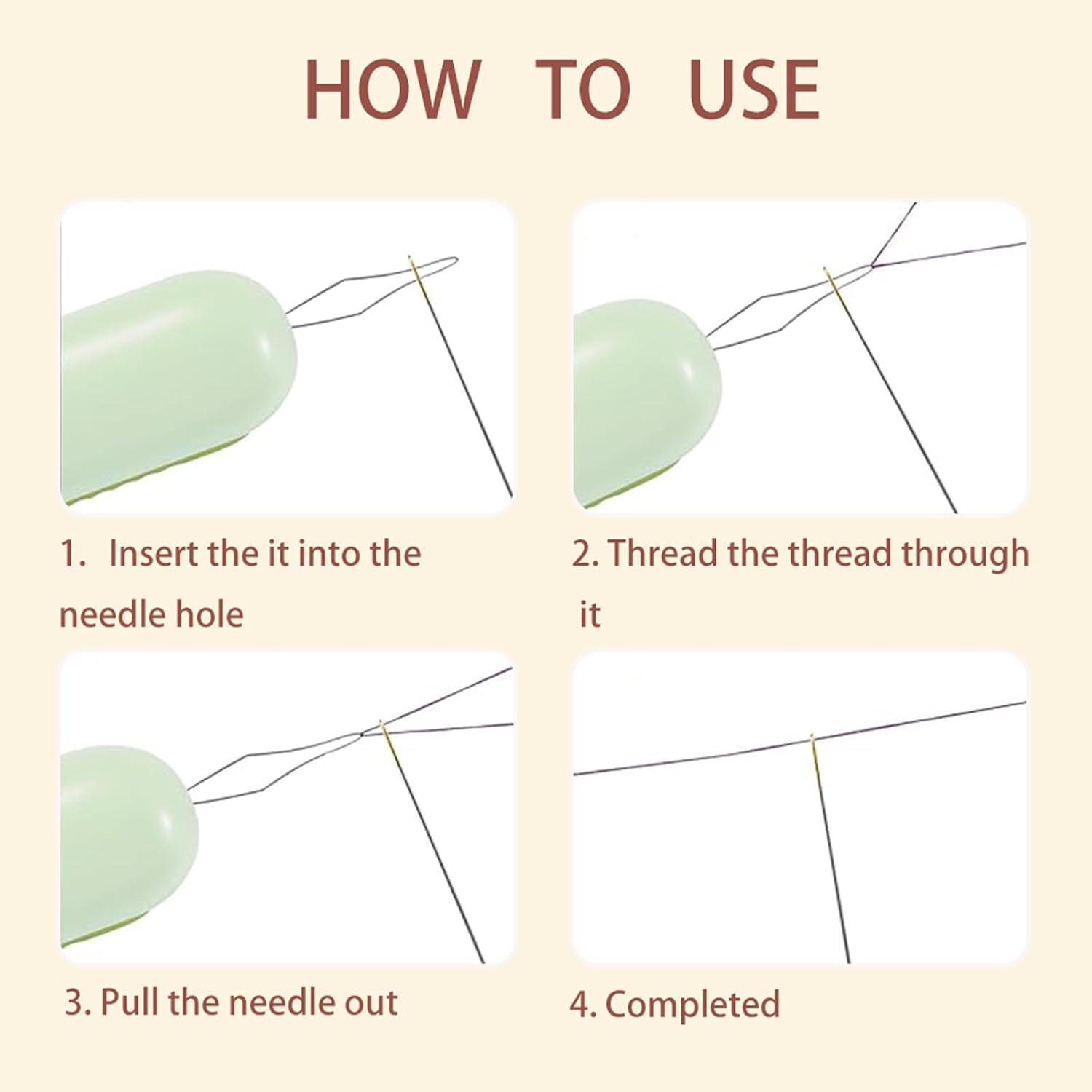 HOW TO USE

1. Insert the it into the needle hole

2. Thread the thread through it

3. Pull the needle out

4. Completed