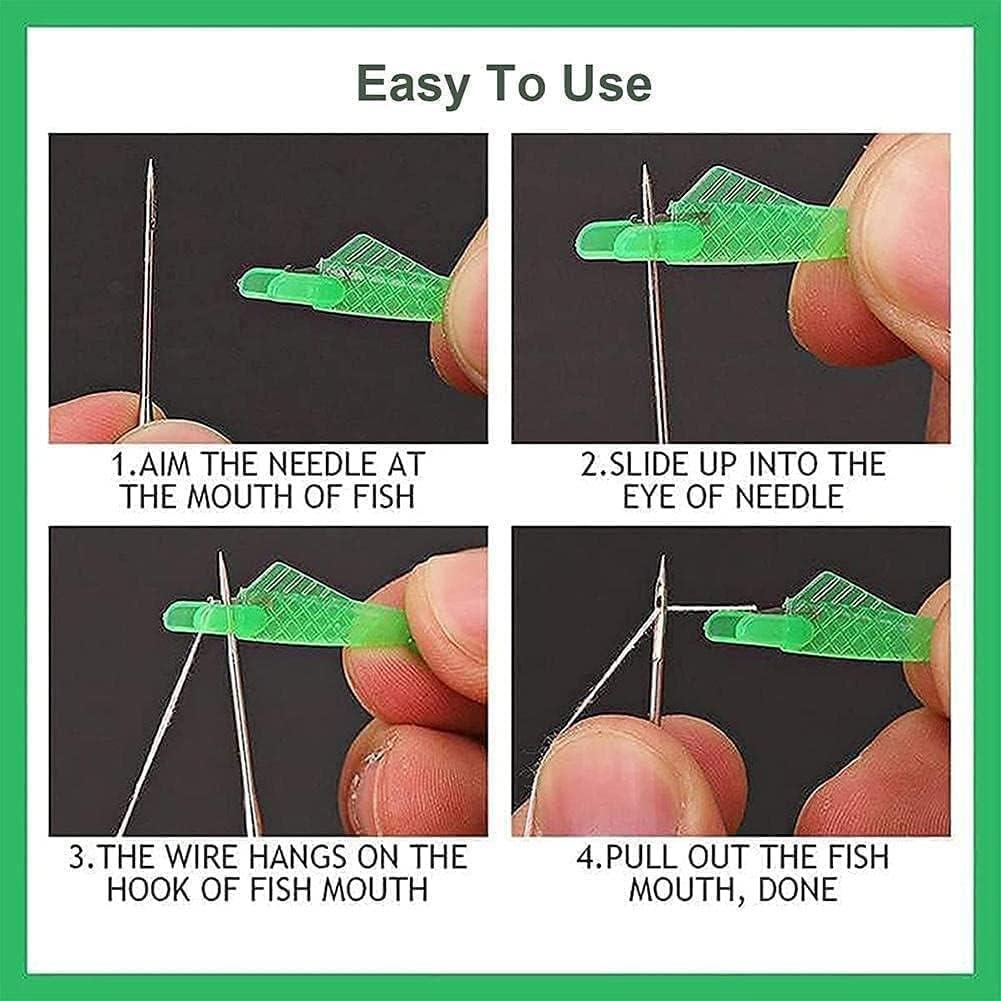 Easy To Use

1.AIM THE NEEDLE AT THE MOUTH OF FISH

2.SLIDE UP INTO THE EYE OF NEEDLE

3.THE WIRE HANGS ON THE HOOK OF FISH MOUTH

4.PULL OUT THE FISH MOUTH, DONE