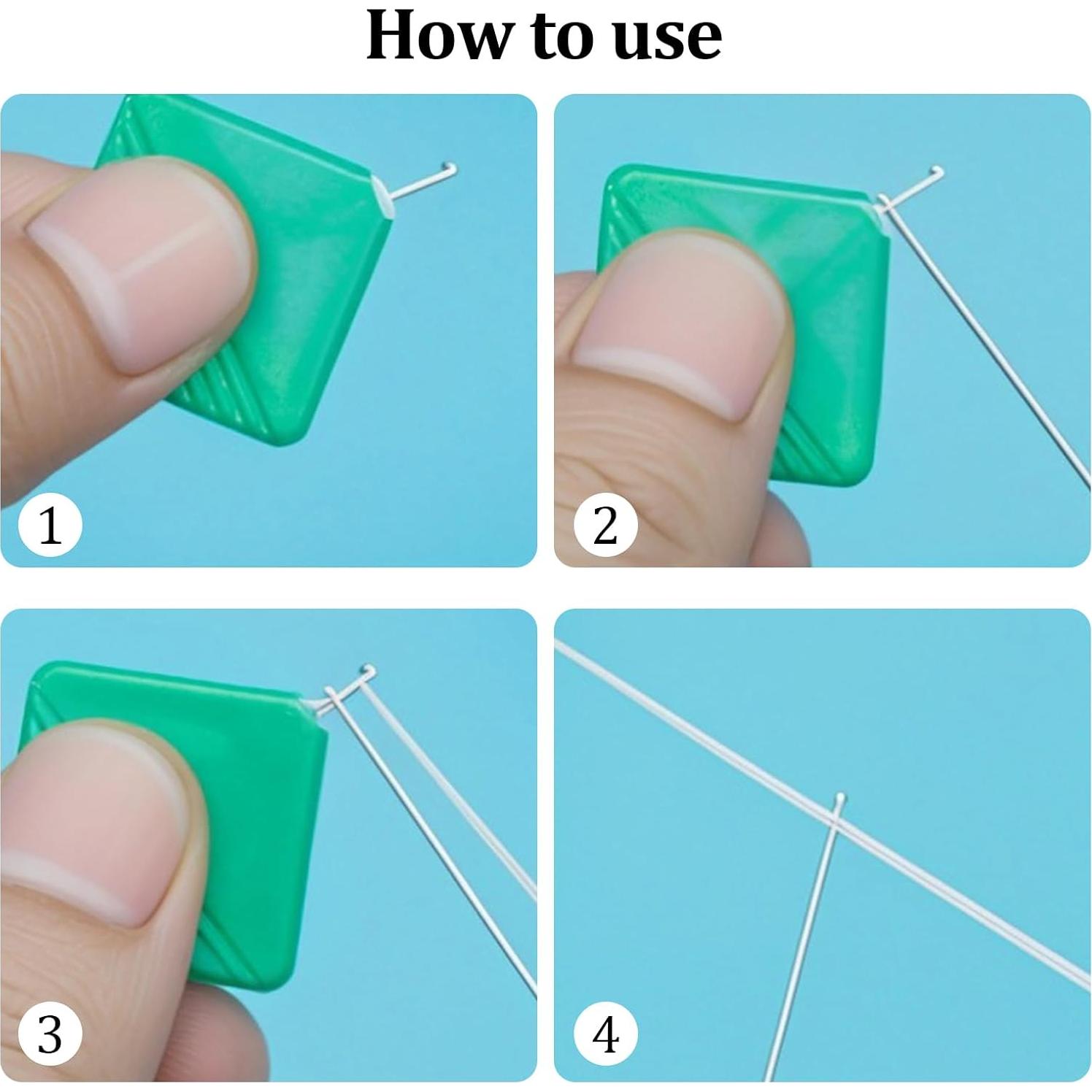 How to use

1

2

3

4