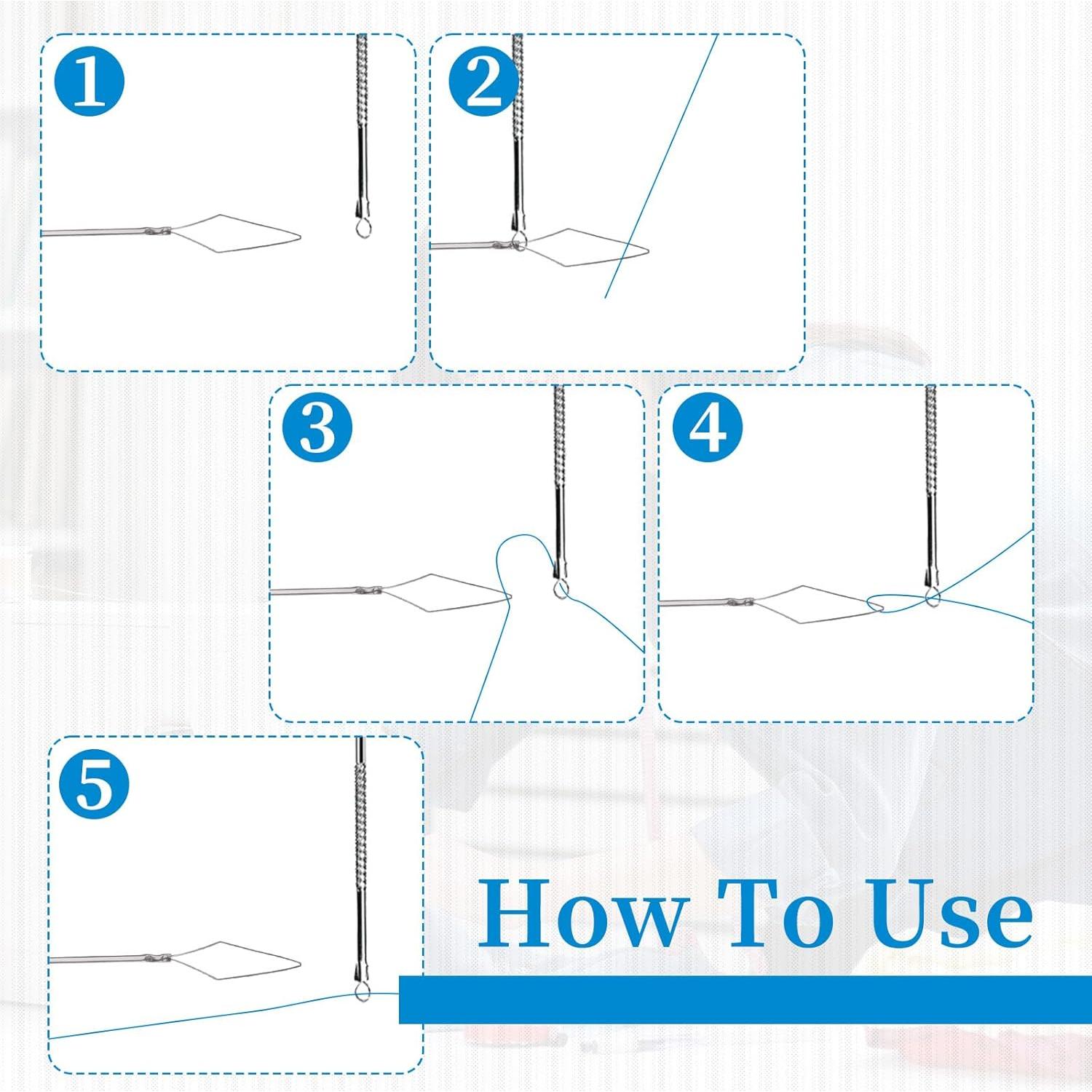 1

2

3

4

5

How To Use